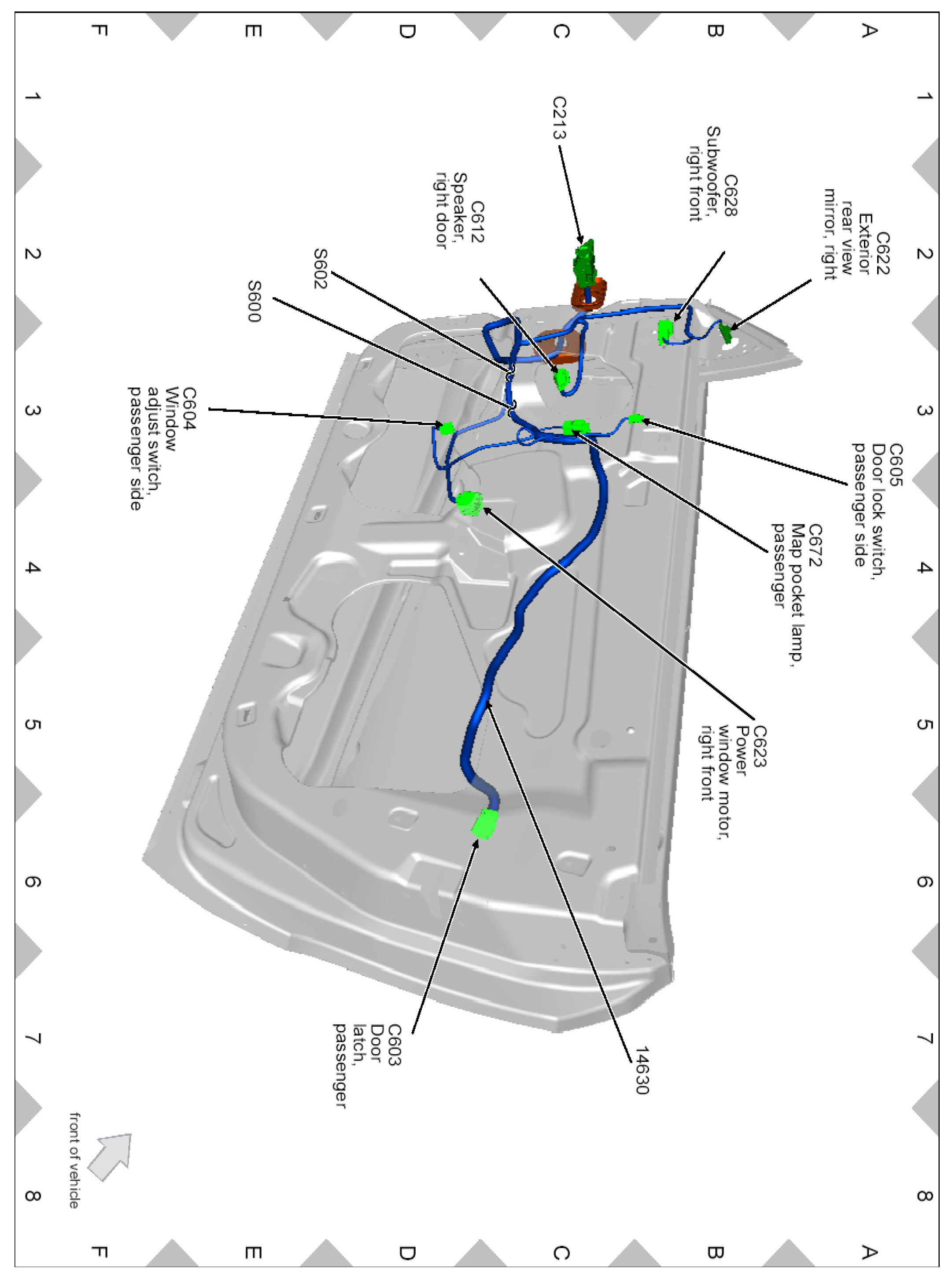 A B C D E F

1 2 3 4 5 6 7 8

C622
Exterior
rear view
mirror, right

C628
Subwoofer,
right front

C213

C612
Speaker,
right door

S602

S600

C604
Window
adjust switch,
passenger side

C605
Door lock switch,
passenger side

C672
Map pocket lamp,
passenger

C623
Power
window motor,
right front

14630

C603
Door
latch,
passenger

front of vehicle

1 2 3 4 5 6 7 8

A B C D E F