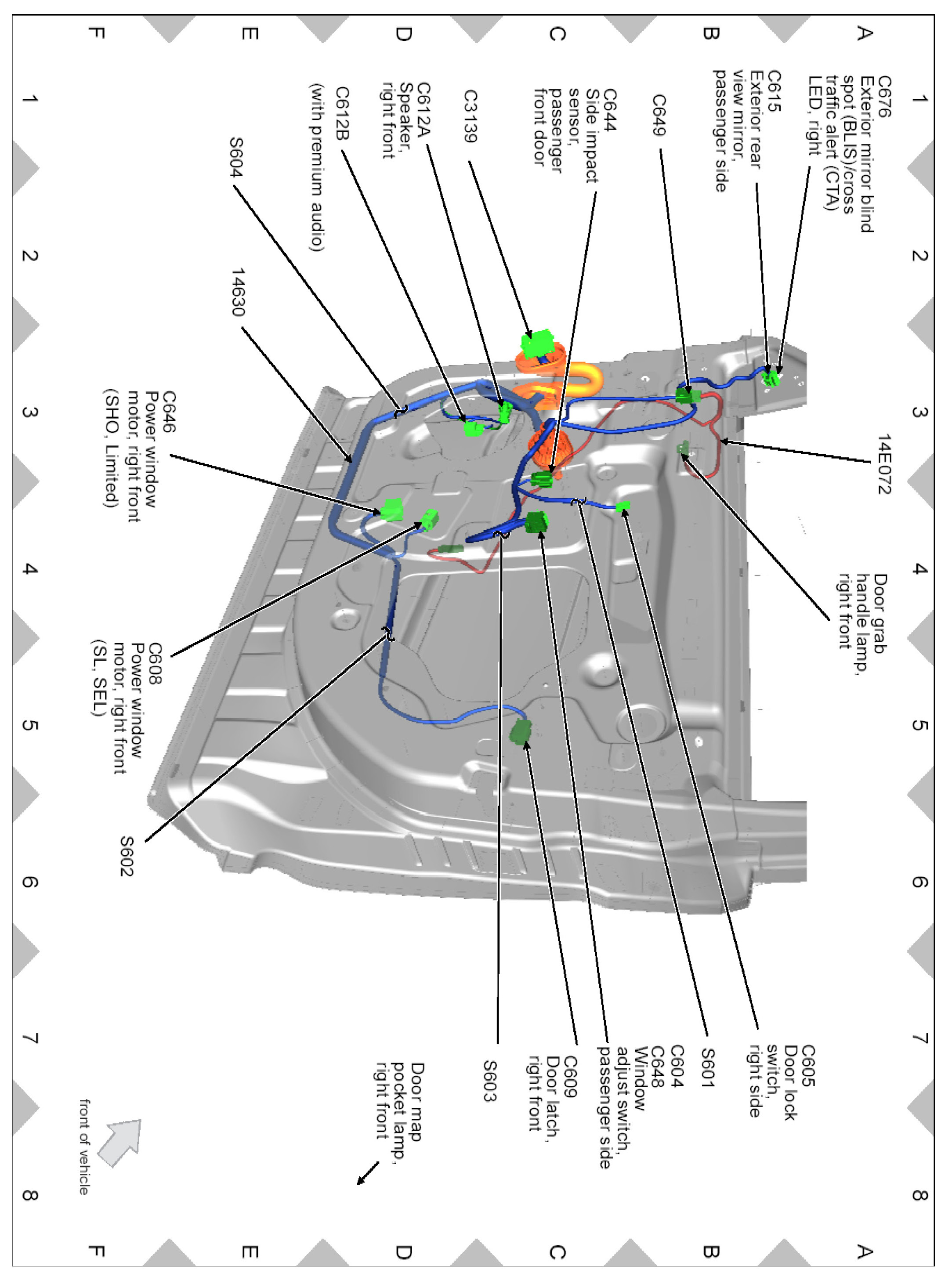 A B C D E F
1 2 3 4 5 6 7 8

C676
Exterior mirror blind spot (BLIS)/cross traffic alert (CTA) LED, right

C615
Exterior rear view mirror, passenger side

C649

C644
Side impact sensor, passenger front door

C3139

C612A
Speaker, right front

C612B
(with premium audio)

S604

14630

C646
Power window motor, right front (SHO, Limited)

C608
Power window motor, right front (SL, SEL)

S602

14E072

Door grab handle lamp, right front

C605
Door lock switch, right side

S601

C604
C648
Window adjust switch, passenger side

C609
Door latch, right front

S603

Door map pocket lamp, right front

front of vehicle

1 2 3 4 5 6 7 8
A B C D E F