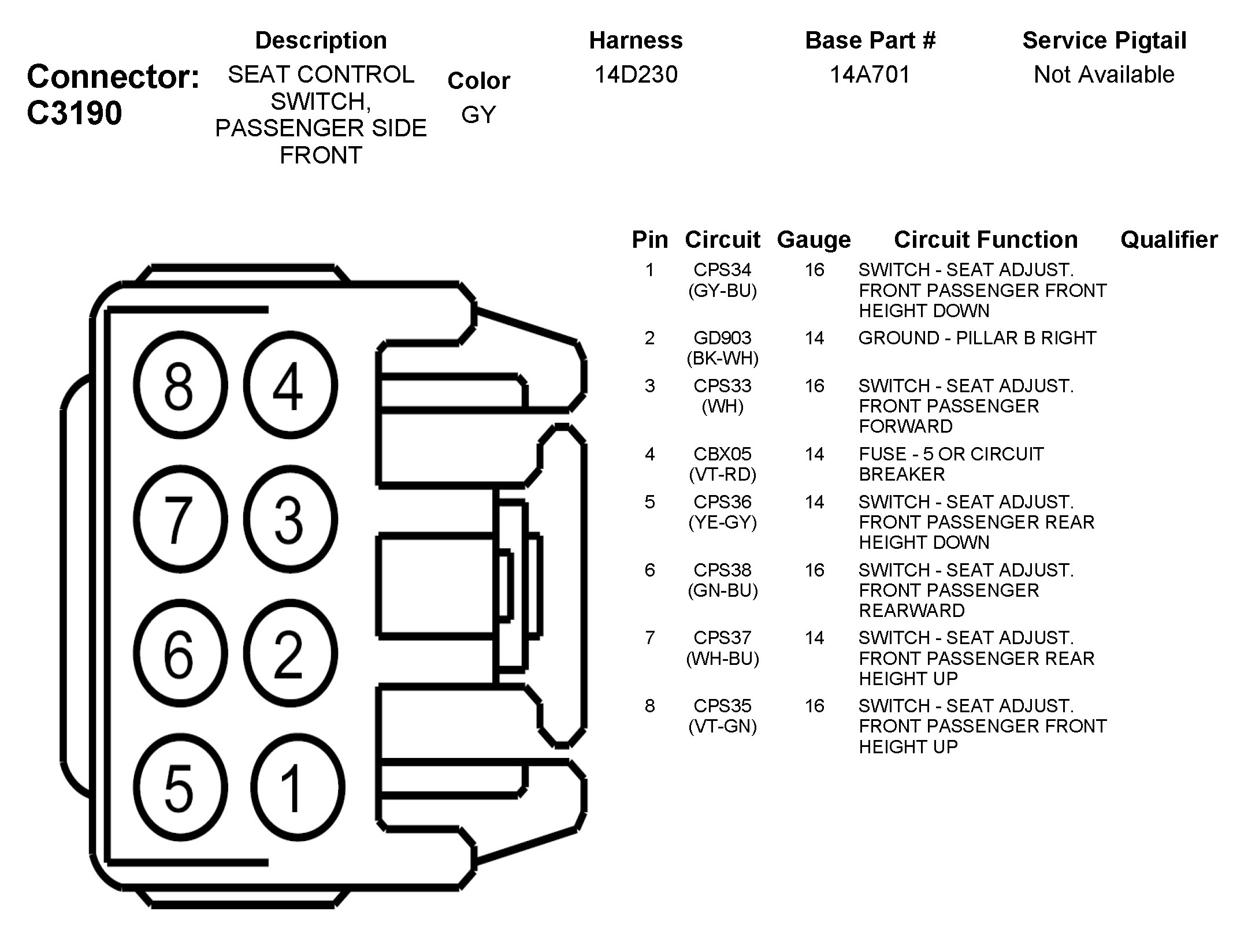 Connector: C3190

| Description | Color | Harness | Base Part # | Service Pigtail |
|---|---|---|---|---|
| SEAT CONTROL SWITCH, PASSENGER SIDE FRONT | GY | 14D230 | 14A701 | Not Available |

8 4
7 3
6 2
5 1

| Pin | Circuit | Gauge | Circuit Function | Qualifier |
|---|---|---|---|---|
| 1 | CPS34 (GY-BU) | 16 | SWITCH - SEAT ADJUST. FRONT PASSENGER FRONT HEIGHT DOWN | |
| 2 | GD903 (BK-WH) | 14 | GROUND - PILLAR B RIGHT | |
| 3 | CPS33 (WH) | 16 | SWITCH - SEAT ADJUST. FRONT PASSENGER FORWARD | |
| 4 | CBX05 (VT-RD) | 14 | FUSE - 5 OR CIRCUIT BREAKER | |
| 5 | CPS36 (YE-GY) | 14 | SWITCH - SEAT ADJUST. FRONT PASSENGER REAR HEIGHT DOWN | |
| 6 | CPS38 (GN-BU) | 16 | SWITCH - SEAT ADJUST. FRONT PASSENGER REARWARD | |
| 7 | CPS37 (WH-BU) | 14 | SWITCH - SEAT ADJUST. FRONT PASSENGER REAR HEIGHT UP | |
| 8 | CPS35 (VT-GN) | 16 | SWITCH - SEAT ADJUST. FRONT PASSENGER FRONT HEIGHT UP | |