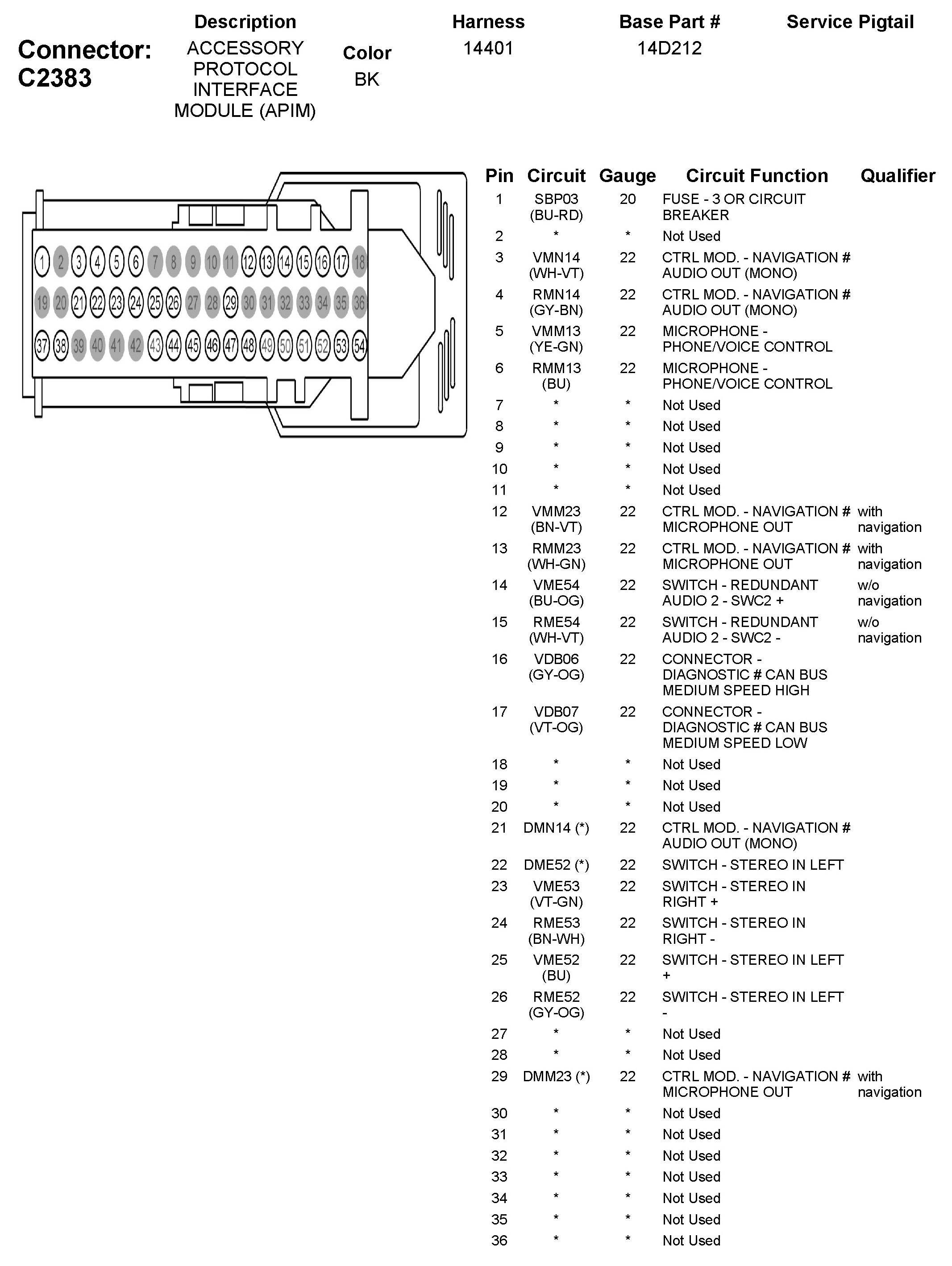 Connector: C2383

| Description | Color | Harness | Base Part # | Service Pigtail |
|---|---|---|---|---|
| ACCESSORY PROTOCOL INTERFACE MODULE (APIM) | BK | 14401 | 14D212 | |

1 2 3 4 5 6 7 8 9 10 11 12 13 14 15 16 17 18
19 20 21 22 23 24 25 26 27 28 29 30 31 32 33 34 35 36
37 38 39 40 41 42 43 44 45 46 47 48 49 50 51 52 53 54

| Pin | Circuit | Gauge | Circuit Function | Qualifier |
|---|---|---|---|---|
| 1 | SBP03 (BU-RD) | 20 | FUSE - 3 OR CIRCUIT BREAKER | |
| 2 | * | * | Not Used | |
| 3 | VMN14 (WH-VT) | 22 | CTRL MOD. - NAVIGATION # AUDIO OUT (MONO) | |
| 4 | RMN14 (GY-BN) | 22 | CTRL MOD. - NAVIGATION # AUDIO OUT (MONO) | |
| 5 | VMM13 (YE-GN) | 22 | MICROPHONE - PHONE/VOICE CONTROL | |
| 6 | RMM13 (BU) | 22 | MICROPHONE - PHONE/VOICE CONTROL | |
| 7 | * | * | Not Used | |
| 8 | * | * | Not Used | |
| 9 | * | * | Not Used | |
| 10 | * | * | Not Used | |
| 11 | * | * | Not Used | |
| 12 | VMM23 (BN-VT) | 22 | CTRL MOD. - NAVIGATION # MICROPHONE OUT | with navigation |
| 13 | RMM23 (WH-GN) | 22 | CTRL MOD. - NAVIGATION # MICROPHONE OUT | with navigation |
| 14 | VME54 (BU-OG) | 22 | SWITCH - REDUNDANT AUDIO 2 - SWC2 + | w/o navigation |
| 15 | RME54 (WH-VT) | 22 | SWITCH - REDUNDANT AUDIO 2 - SWC2 - | w/o navigation |
| 16 | VDB06 (GY-OG) | 22 | CONNECTOR - DIAGNOSTIC # CAN BUS MEDIUM SPEED HIGH | |
| 17 | VDB07 (VT-OG) | 22 | CONNECTOR - DIAGNOSTIC # CAN BUS MEDIUM SPEED LOW | |
| 18 | * | * | Not Used | |
| 19 | * | * | Not Used | |
| 20 | * | * | Not Used | |
| 21 | DMN14 (*) | 22 | CTRL MOD. - NAVIGATION # AUDIO OUT (MONO) | |
| 22 | DME52 (*) | 22 | SWITCH - STEREO IN LEFT | |
| 23 | VME53 (VT-GN) | 22 | SWITCH - STEREO IN RIGHT + | |
| 24 | RME53 (BN-WH) | 22 | SWITCH - STEREO IN RIGHT - | |
| 25 | VME52 (BU) | 22 | SWITCH - STEREO IN LEFT + | |
| 26 | RME52 (GY-OG) | 22 | SWITCH - STEREO IN LEFT - | |
| 27 | * | * | Not Used | |
| 28 | * | * | Not Used | |
| 29 | DMM23 (*) | 22 | CTRL MOD. - NAVIGATION # MICROPHONE OUT | with navigation |
| 30 | * | * | Not Used | |
| 31 | * | * | Not Used | |
| 32 | * | * | Not Used | |
| 33 | * | * | Not Used | |
| 34 | * | * | Not Used | |
| 35 | * | * | Not Used | |
| 36 | * | * | Not Used | |