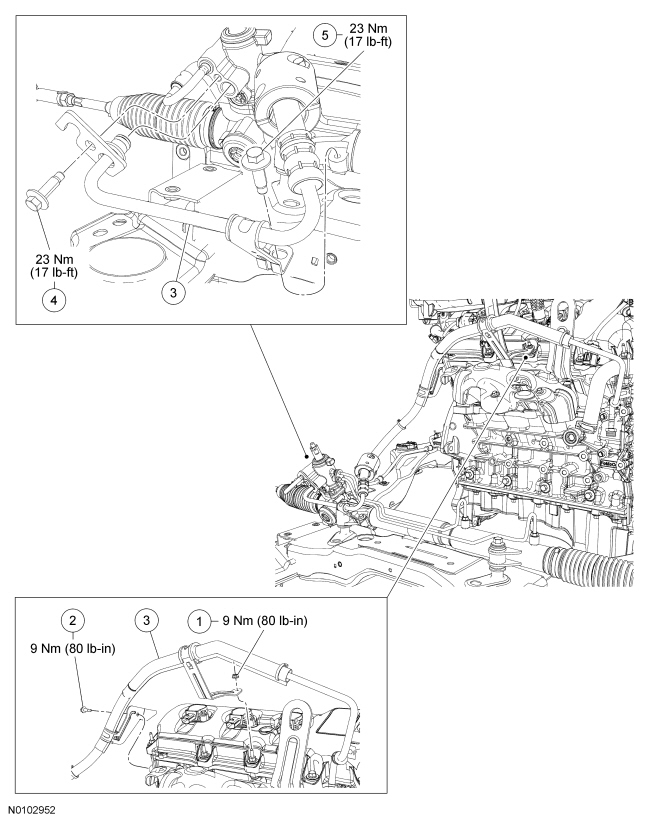 5 23 Nm (17 lb-ft)

23 Nm (17 lb-ft)

4

3

2

9 Nm (80 lb-in)

3

1 9 Nm (80 lb-in)

N0102952