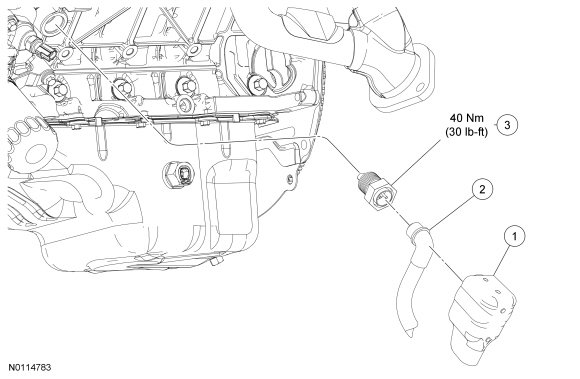 40 Nm
(30 lb-ft)

3

2

1

N0114783