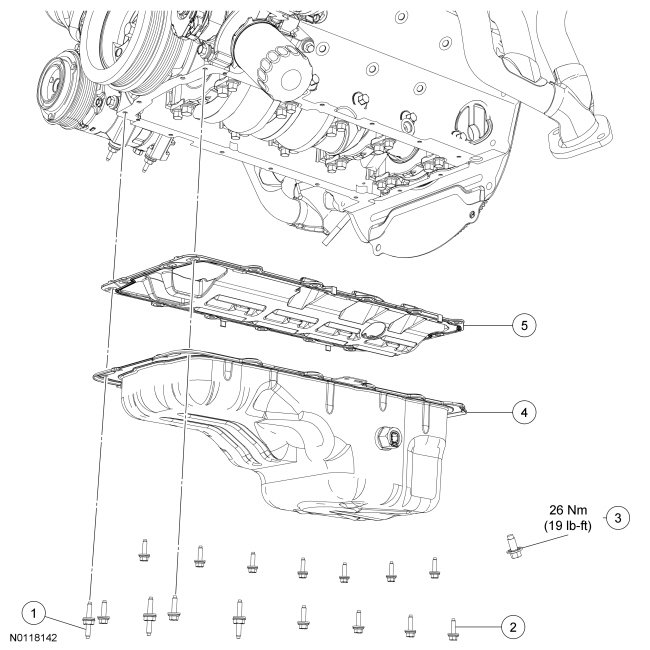 5

4

26 Nm
(19 lb-ft)

3

1

2

N0118142