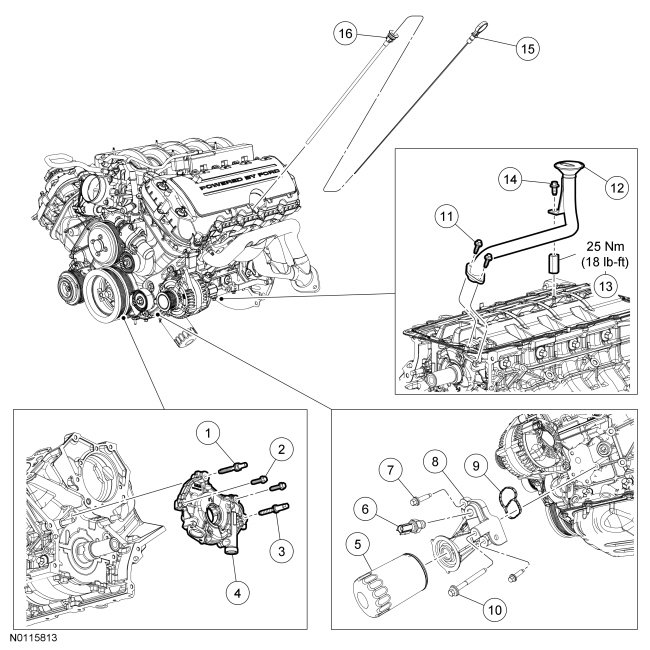 16

15

POWERED BY FORD

14

12

11

25 Nm
(18 lb-ft)

13

1

2

3

4

7

8

9

6

5

10

N0115813