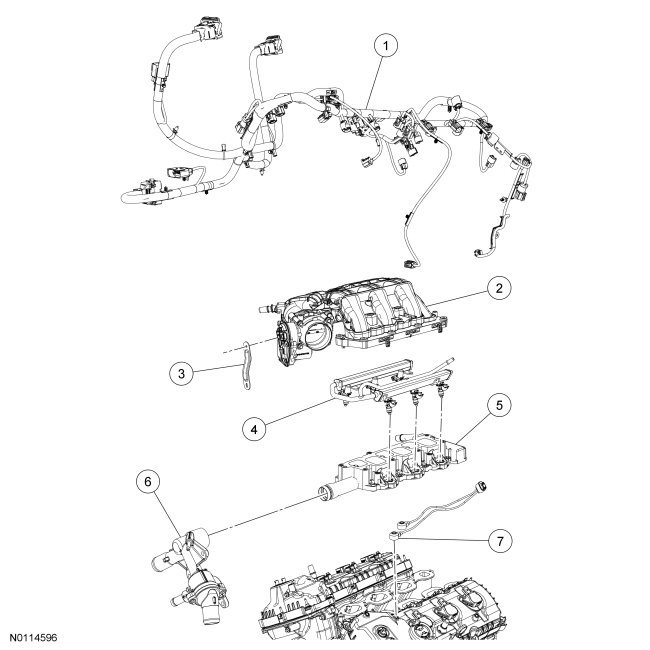 1
2
3
4
5
6
7
N0114596