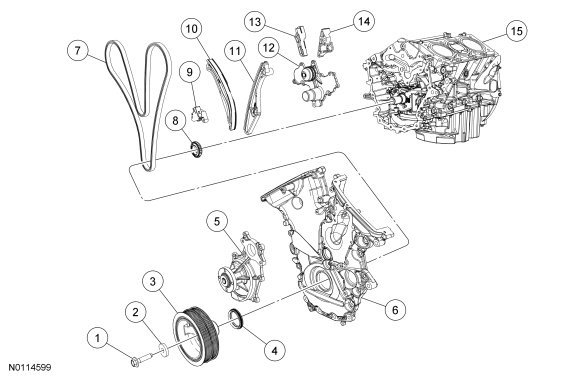 7
10
13
14
15
11
12
9
8
5
3
6
2
1
4
N0114599