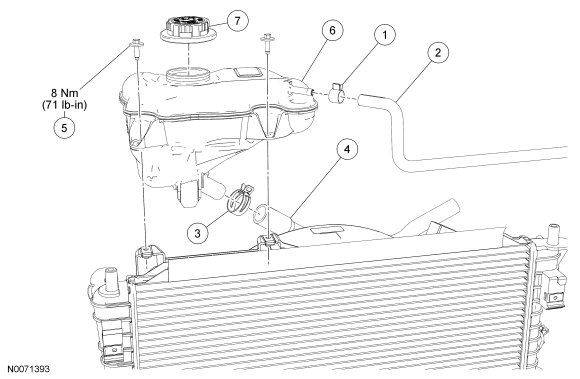 7
6
1
2
8 Nm
(71 lb-in)
5
4
3
N0071393