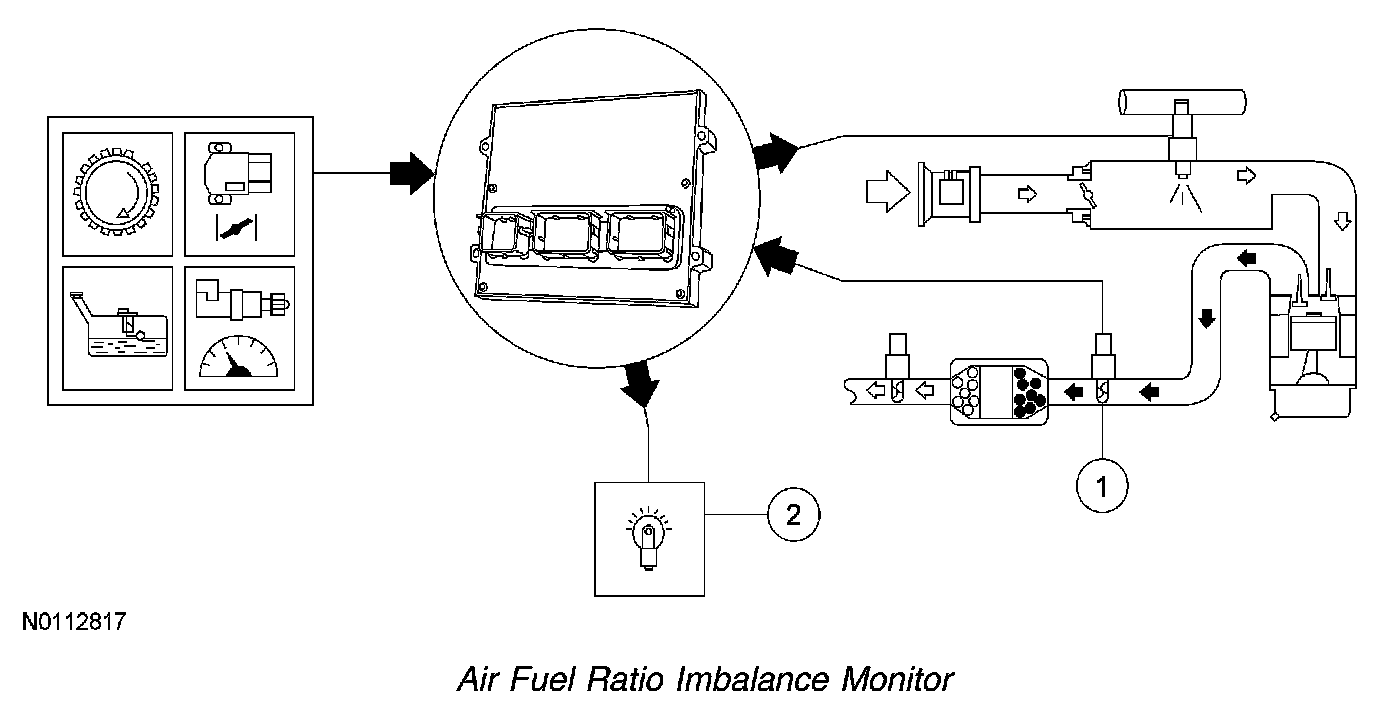 1

2

N0112817

Air Fuel Ratio Imbalance Monitor