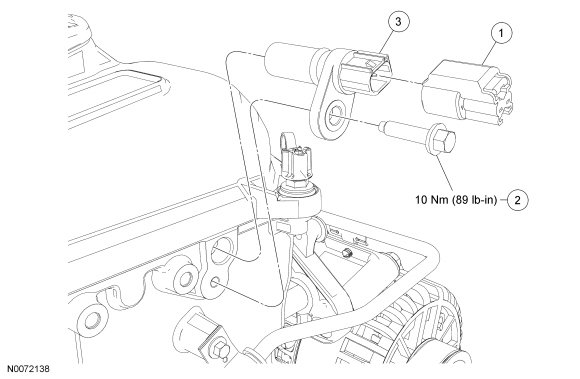 3

1

10 Nm (89 lb-in)

2

N0072138