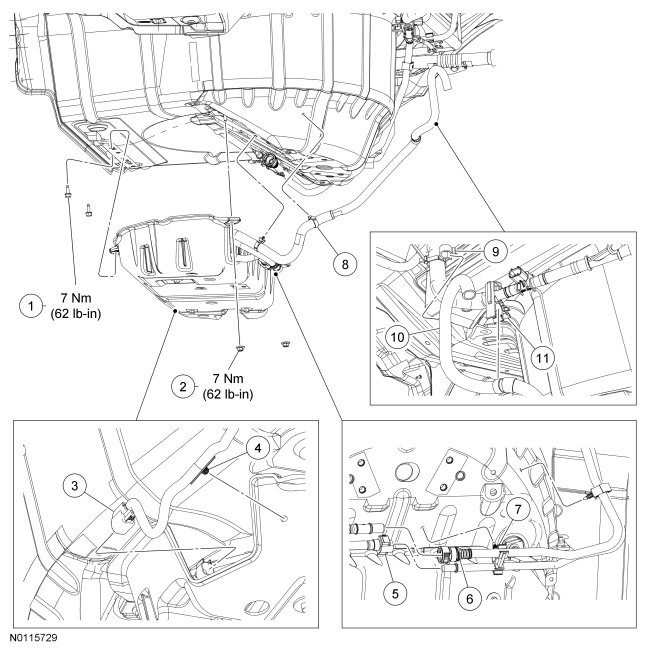 1
7 Nm
(62 lb-in)

2
7 Nm
(62 lb-in)

8

9

10

11

3

4

5

6

7

N0115729