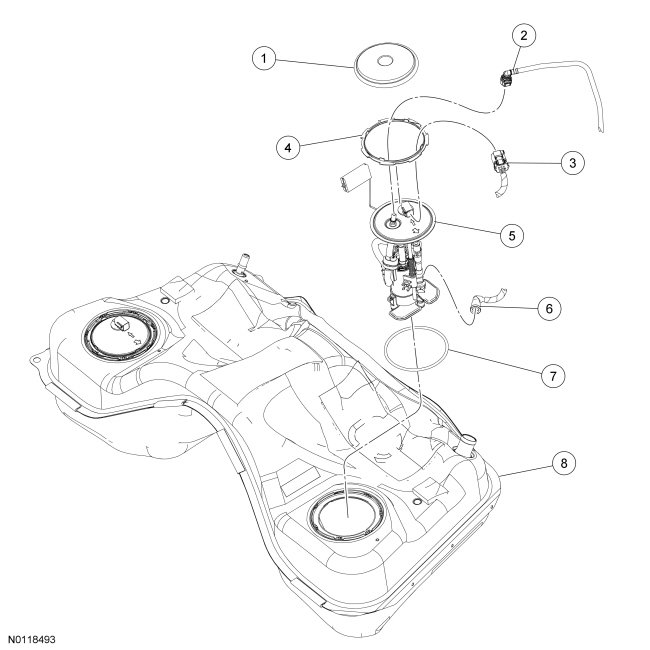 1
2
4
3
5
6
7
8
N0118493