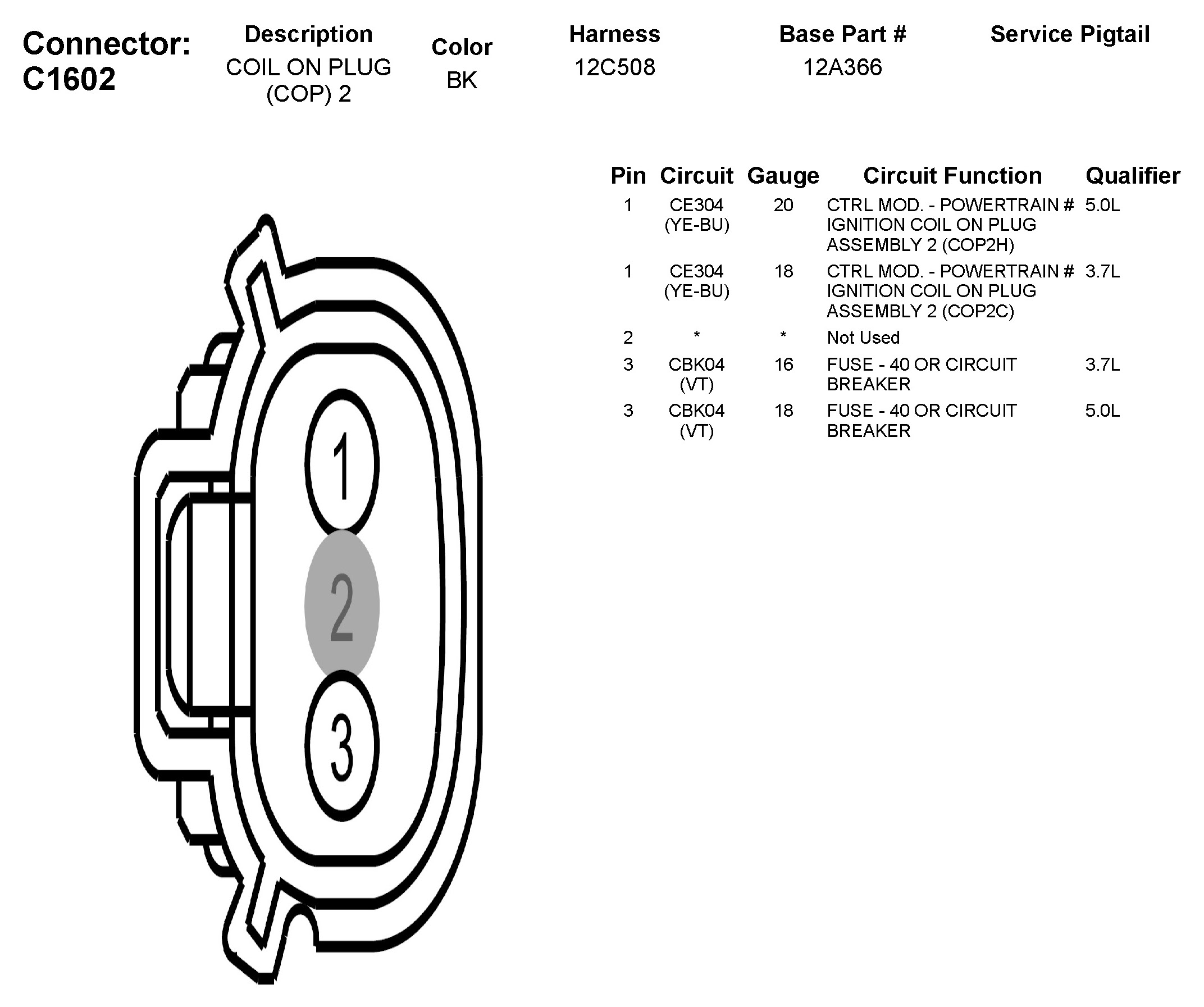 Connector: C1602

| Description | Color | Harness | Base Part # | Service Pigtail |
|---|---|---|---|---|
| COIL ON PLUG (COP) 2 | BK | 12C508 | 12A366 | |

| Pin | Circuit | Gauge | Circuit Function | Qualifier |
|---|---|---|---|---|
| 1 | CE304 (YE-BU) | 20 | CTRL MOD. - POWERTRAIN # IGNITION COIL ON PLUG ASSEMBLY 2 (COP2H) | 5.0L |
| 1 | CE304 (YE-BU) | 18 | CTRL MOD. - POWERTRAIN # IGNITION COIL ON PLUG ASSEMBLY 2 (COP2C) | 3.7L |
| 2 | * | * | Not Used | |
| 3 | CBK04 (VT) | 16 | FUSE - 40 OR CIRCUIT BREAKER | 3.7L |
| 3 | CBK04 (VT) | 18 | FUSE - 40 OR CIRCUIT BREAKER | 5.0L |

1
2
3