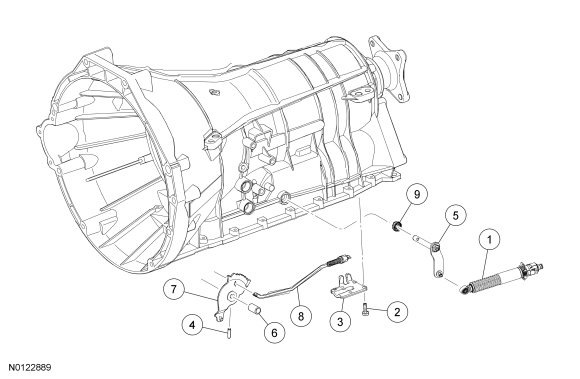 9
5
1
7
8
3
2
4
6
N0122889