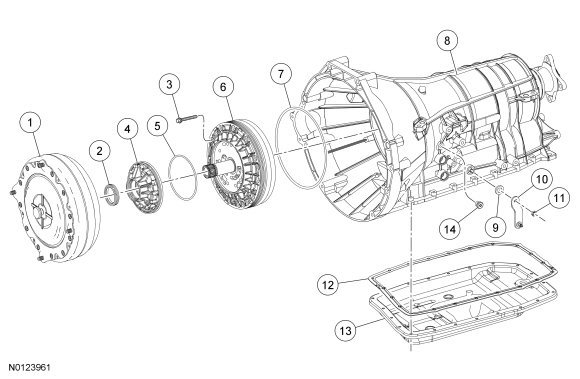 1
2
3
4
5
6
7
8
9
10
11
12
13
14
N0123961