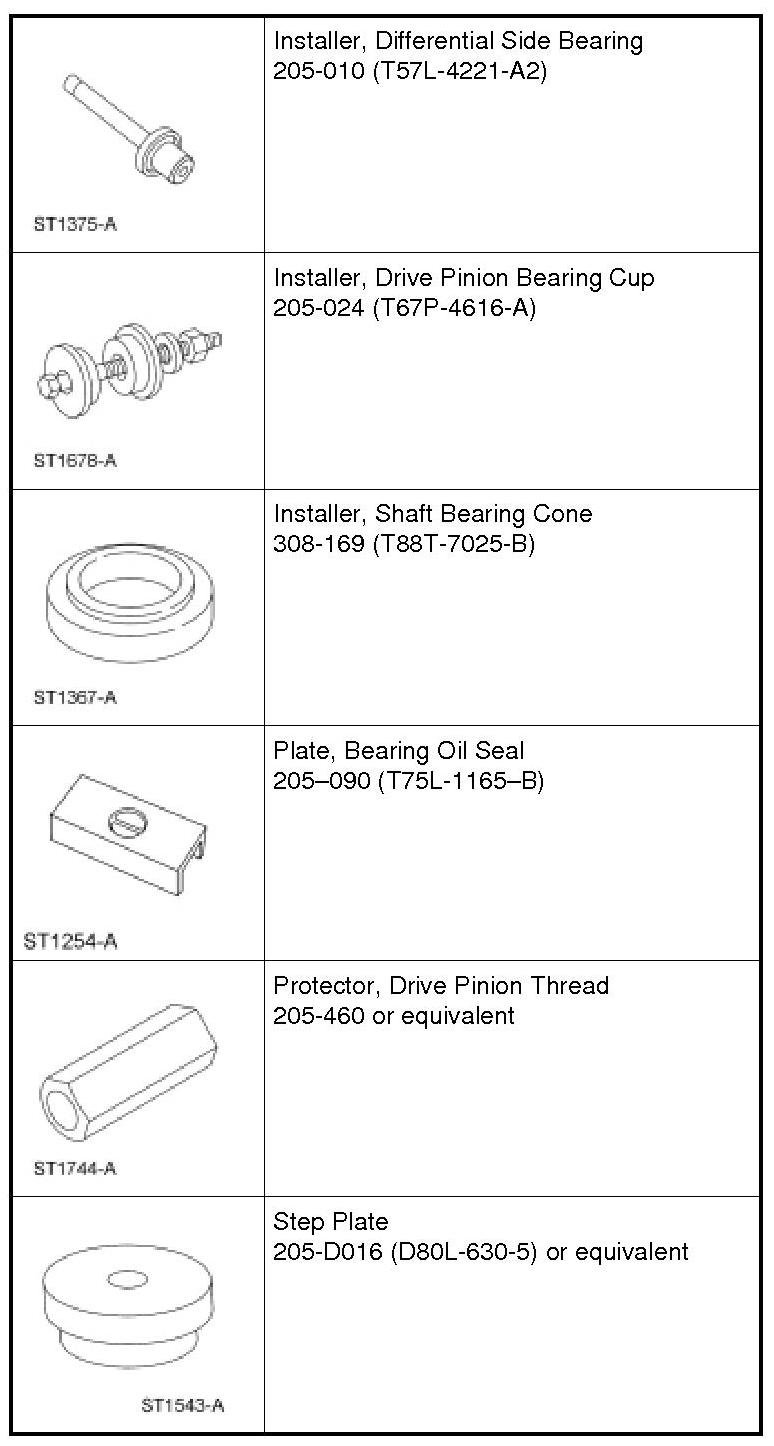 | | |
|---|---|
| ST1375-A | Installer, Differential Side Bearing 205-010 (T57L-4221-A2) |
| ST1678-A | Installer, Drive Pinion Bearing Cup 205-024 (T67P-4616-A) |
| ST1367-A | Installer, Shaft Bearing Cone 308-169 (T88T-7025-B) |
| ST1254-A | Plate, Bearing Oil Seal 205–090 (T75L-1165–B) |
| ST1744-A | Protector, Drive Pinion Thread 205-460 or equivalent |
| ST1543-A | Step Plate 205-D016 (D80L-630-5) or equivalent |