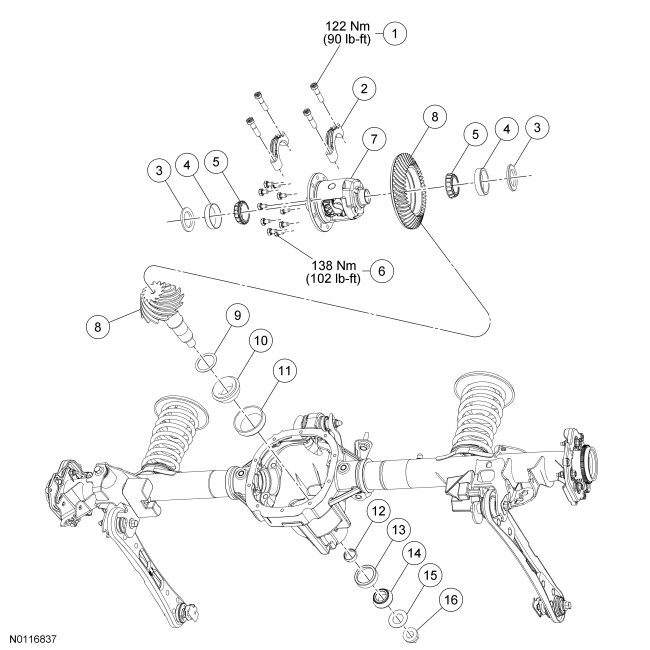 122 Nm
(90 lb-ft)
1
2
8
7
5
4
3
3
4
5
138 Nm
(102 lb-ft)
6
8
9
10
11
12
13
14
15
16
N0116837