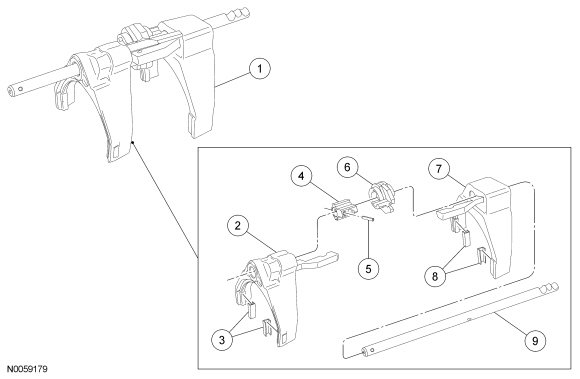 1
4
6
7
2
5
8
3
9
N0059179