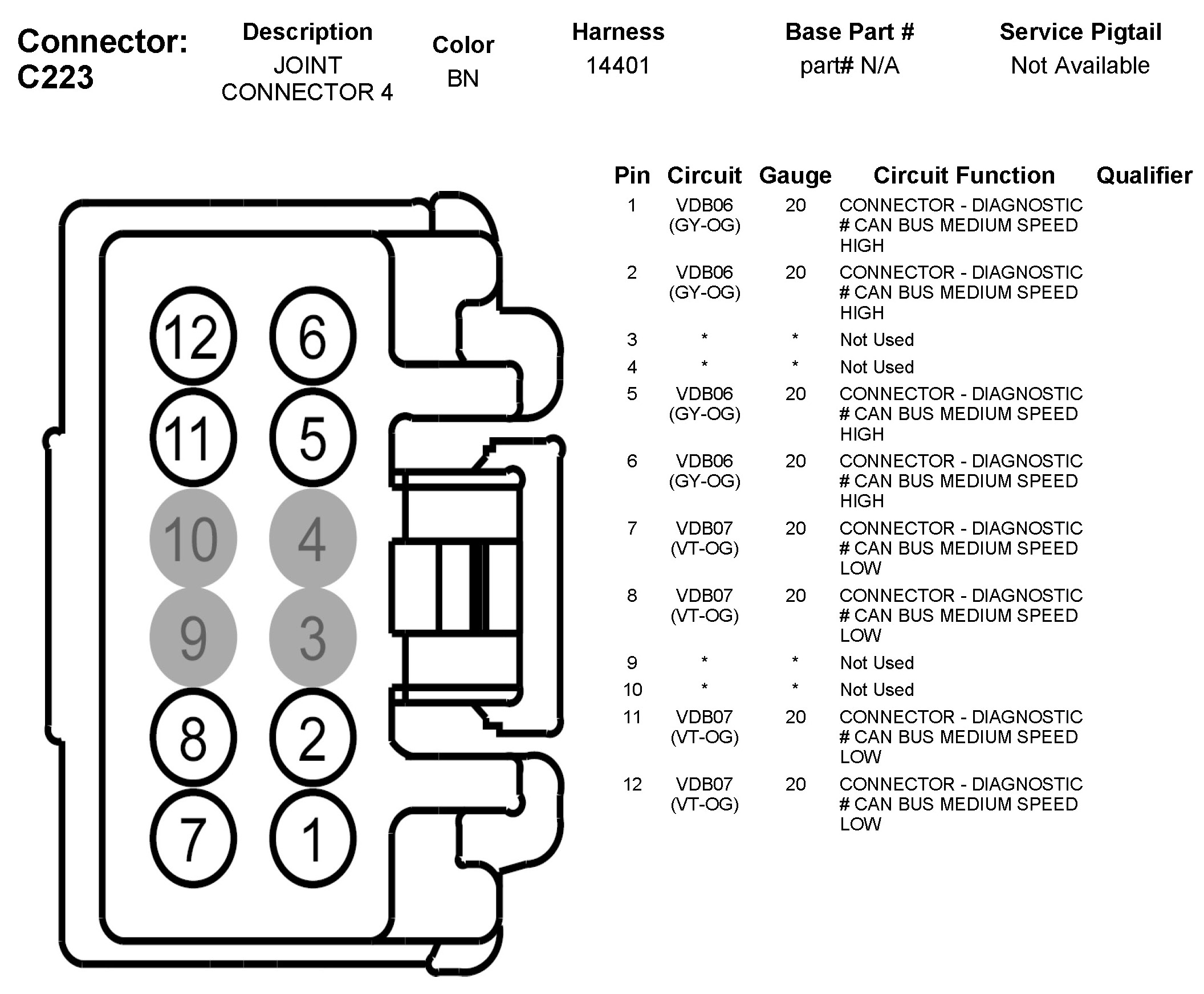 Connector: C223

| Description | Color | Harness | Base Part # | Service Pigtail |
|---|---|---|---|---|
| JOINT CONNECTOR 4 | BN | 14401 | part# N/A | Not Available |

12 6
11 5
10 4
9 3
8 2
7 1

| Pin | Circuit | Gauge | Circuit Function | Qualifier |
|---|---|---|---|---|
| 1 | VDB06 (GY-OG) | 20 | CONNECTOR - DIAGNOSTIC # CAN BUS MEDIUM SPEED HIGH | |
| 2 | VDB06 (GY-OG) | 20 | CONNECTOR - DIAGNOSTIC # CAN BUS MEDIUM SPEED HIGH | |
| 3 | * | * | Not Used | |
| 4 | * | * | Not Used | |
| 5 | VDB06 (GY-OG) | 20 | CONNECTOR - DIAGNOSTIC # CAN BUS MEDIUM SPEED HIGH | |
| 6 | VDB06 (GY-OG) | 20 | CONNECTOR - DIAGNOSTIC # CAN BUS MEDIUM SPEED HIGH | |
| 7 | VDB07 (VT-OG) | 20 | CONNECTOR - DIAGNOSTIC # CAN BUS MEDIUM SPEED LOW | |
| 8 | VDB07 (VT-OG) | 20 | CONNECTOR - DIAGNOSTIC # CAN BUS MEDIUM SPEED LOW | |
| 9 | * | * | Not Used | |
| 10 | * | * | Not Used | |
| 11 | VDB07 (VT-OG) | 20 | CONNECTOR - DIAGNOSTIC # CAN BUS MEDIUM SPEED LOW | |
| 12 | VDB07 (VT-OG) | 20 | CONNECTOR - DIAGNOSTIC # CAN BUS MEDIUM SPEED LOW | |