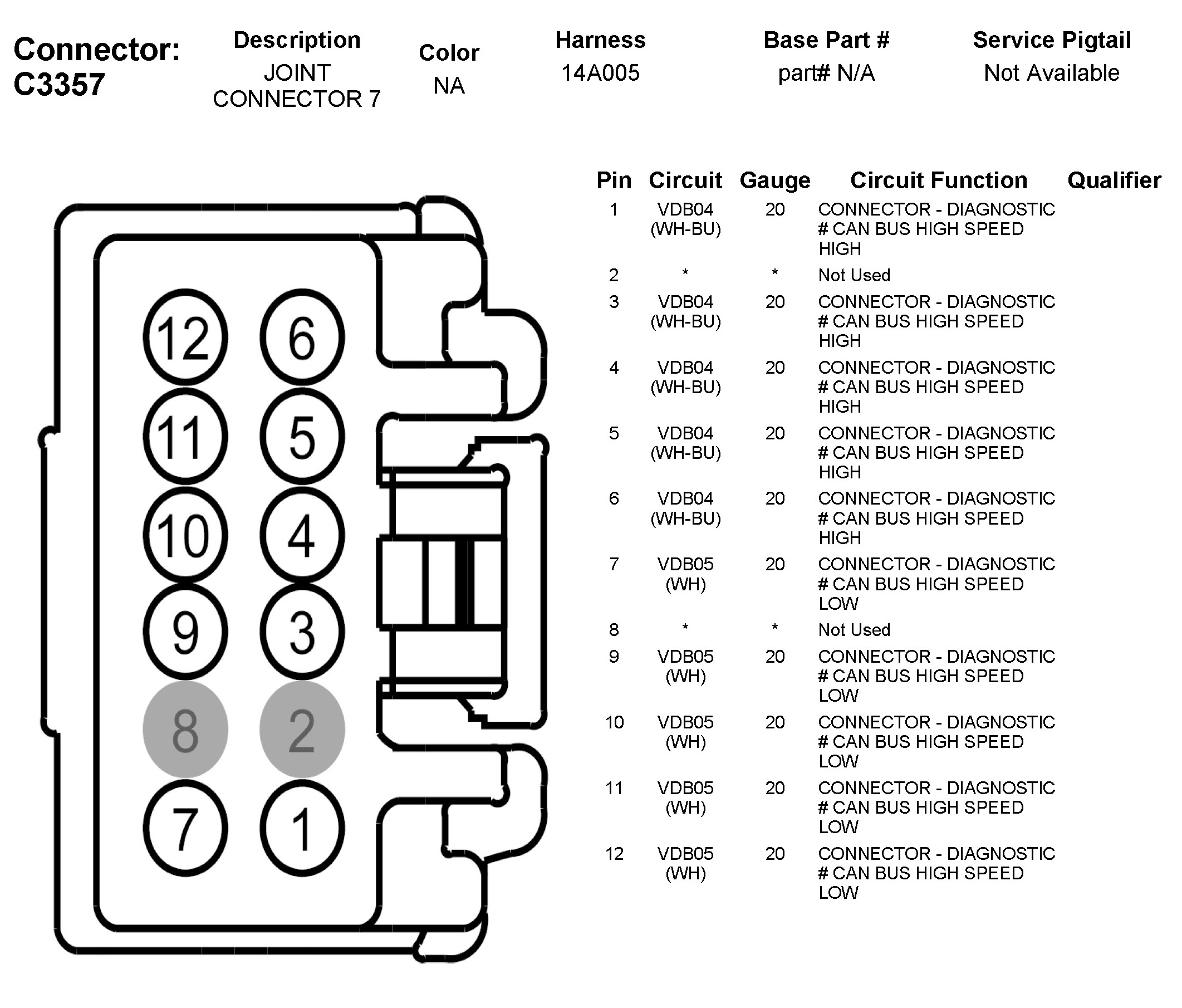 Connector: C3357

| Description | Color | Harness | Base Part # | Service Pigtail |
|---|---|---|---|---|
| JOINT CONNECTOR 7 | NA | 14A005 | part# N/A | Not Available |

12 6 11 5 10 4 9 3 8 2 7 1

| Pin | Circuit | Gauge | Circuit Function | Qualifier |
|---|---|---|---|---|
| 1 | VDB04 (WH-BU) | 20 | CONNECTOR - DIAGNOSTIC # CAN BUS HIGH SPEED HIGH | |
| 2 | * | * | Not Used | |
| 3 | VDB04 (WH-BU) | 20 | CONNECTOR - DIAGNOSTIC # CAN BUS HIGH SPEED HIGH | |
| 4 | VDB04 (WH-BU) | 20 | CONNECTOR - DIAGNOSTIC # CAN BUS HIGH SPEED HIGH | |
| 5 | VDB04 (WH-BU) | 20 | CONNECTOR - DIAGNOSTIC # CAN BUS HIGH SPEED HIGH | |
| 6 | VDB04 (WH-BU) | 20 | CONNECTOR - DIAGNOSTIC # CAN BUS HIGH SPEED HIGH | |
| 7 | VDB05 (WH) | 20 | CONNECTOR - DIAGNOSTIC # CAN BUS HIGH SPEED LOW | |
| 8 | * | * | Not Used | |
| 9 | VDB05 (WH) | 20 | CONNECTOR - DIAGNOSTIC # CAN BUS HIGH SPEED LOW | |
| 10 | VDB05 (WH) | 20 | CONNECTOR - DIAGNOSTIC # CAN BUS HIGH SPEED LOW | |
| 11 | VDB05 (WH) | 20 | CONNECTOR - DIAGNOSTIC # CAN BUS HIGH SPEED LOW | |
| 12 | VDB05 (WH) | 20 | CONNECTOR - DIAGNOSTIC # CAN BUS HIGH SPEED LOW | |