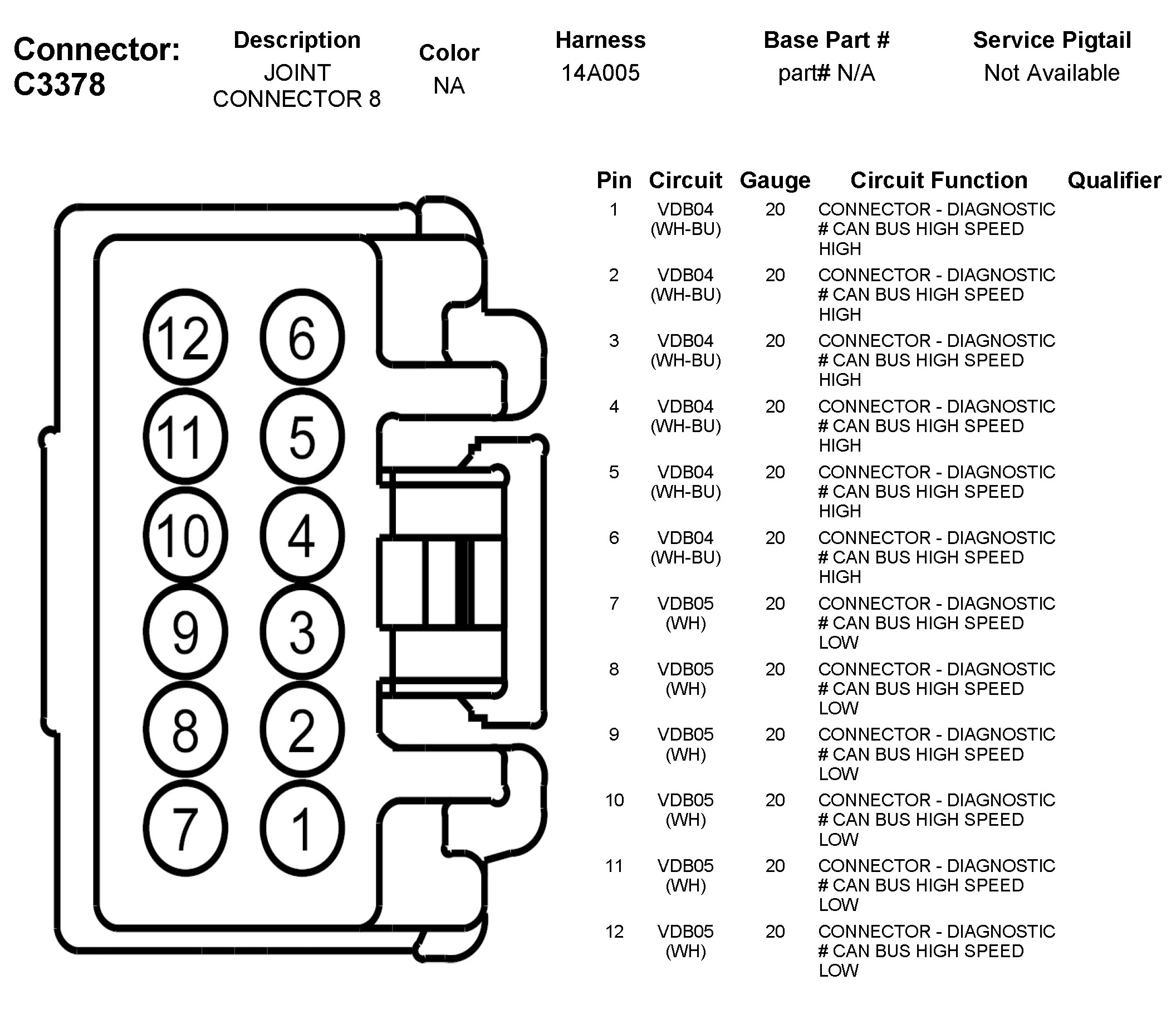 Connector: C3378

| Description | Color | Harness | Base Part # | Service Pigtail |
|---|---|---|---|---|
| JOINT CONNECTOR 8 | NA | 14A005 | part# N/A | Not Available |

12 6
11 5
10 4
9 3
8 2
7 1

| Pin | Circuit | Gauge | Circuit Function | Qualifier |
|---|---|---|---|---|
| 1 | VDB04 (WH-BU) | 20 | CONNECTOR - DIAGNOSTIC # CAN BUS HIGH SPEED HIGH | |
| 2 | VDB04 (WH-BU) | 20 | CONNECTOR - DIAGNOSTIC # CAN BUS HIGH SPEED HIGH | |
| 3 | VDB04 (WH-BU) | 20 | CONNECTOR - DIAGNOSTIC # CAN BUS HIGH SPEED HIGH | |
| 4 | VDB04 (WH-BU) | 20 | CONNECTOR - DIAGNOSTIC # CAN BUS HIGH SPEED HIGH | |
| 5 | VDB04 (WH-BU) | 20 | CONNECTOR - DIAGNOSTIC # CAN BUS HIGH SPEED HIGH | |
| 6 | VDB04 (WH-BU) | 20 | CONNECTOR - DIAGNOSTIC # CAN BUS HIGH SPEED HIGH | |
| 7 | VDB05 (WH) | 20 | CONNECTOR - DIAGNOSTIC # CAN BUS HIGH SPEED LOW | |
| 8 | VDB05 (WH) | 20 | CONNECTOR - DIAGNOSTIC # CAN BUS HIGH SPEED LOW | |
| 9 | VDB05 (WH) | 20 | CONNECTOR - DIAGNOSTIC # CAN BUS HIGH SPEED LOW | |
| 10 | VDB05 (WH) | 20 | CONNECTOR - DIAGNOSTIC # CAN BUS HIGH SPEED LOW | |
| 11 | VDB05 (WH) | 20 | CONNECTOR - DIAGNOSTIC # CAN BUS HIGH SPEED LOW | |
| 12 | VDB05 (WH) | 20 | CONNECTOR - DIAGNOSTIC # CAN BUS HIGH SPEED LOW | |