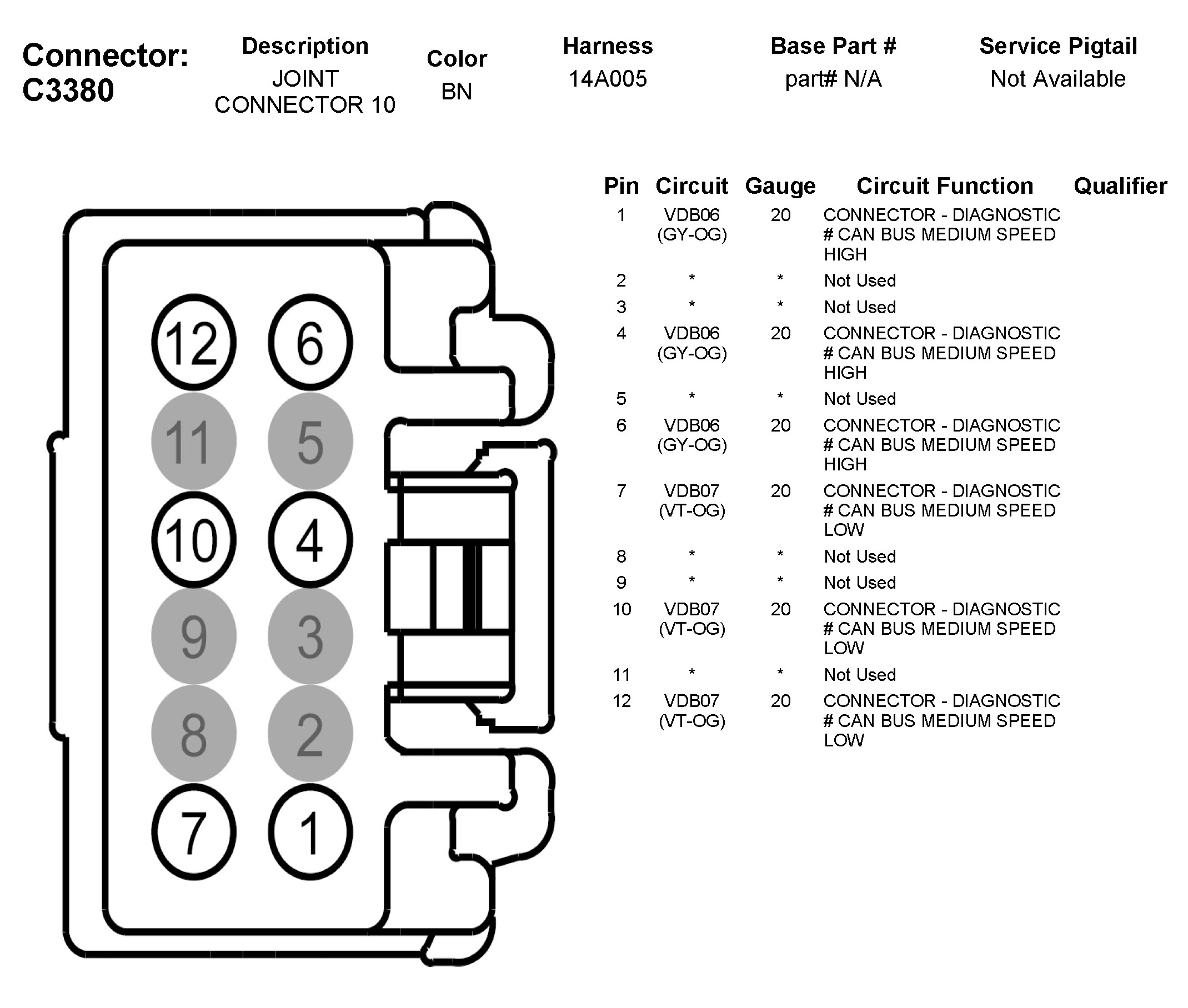 Connector: C3380

| Description | Color | Harness | Base Part # | Service Pigtail |
|---|---|---|---|---|
| JOINT CONNECTOR 10 | BN | 14A005 | part# N/A | Not Available |

12 6
11 5
10 4
9 3
8 2
7 1

| Pin | Circuit | Gauge | Circuit Function | Qualifier |
|---|---|---|---|---|
| 1 | VDB06 (GY-OG) | 20 | CONNECTOR - DIAGNOSTIC # CAN BUS MEDIUM SPEED HIGH | |
| 2 | * | * | Not Used | |
| 3 | * | * | Not Used | |
| 4 | VDB06 (GY-OG) | 20 | CONNECTOR - DIAGNOSTIC # CAN BUS MEDIUM SPEED HIGH | |
| 5 | * | * | Not Used | |
| 6 | VDB06 (GY-OG) | 20 | CONNECTOR - DIAGNOSTIC # CAN BUS MEDIUM SPEED HIGH | |
| 7 | VDB07 (VT-OG) | 20 | CONNECTOR - DIAGNOSTIC # CAN BUS MEDIUM SPEED LOW | |
| 8 | * | * | Not Used | |
| 9 | * | * | Not Used | |
| 10 | VDB07 (VT-OG) | 20 | CONNECTOR - DIAGNOSTIC # CAN BUS MEDIUM SPEED LOW | |
| 11 | * | * | Not Used | |
| 12 | VDB07 (VT-OG) | 20 | CONNECTOR - DIAGNOSTIC # CAN BUS MEDIUM SPEED LOW | |