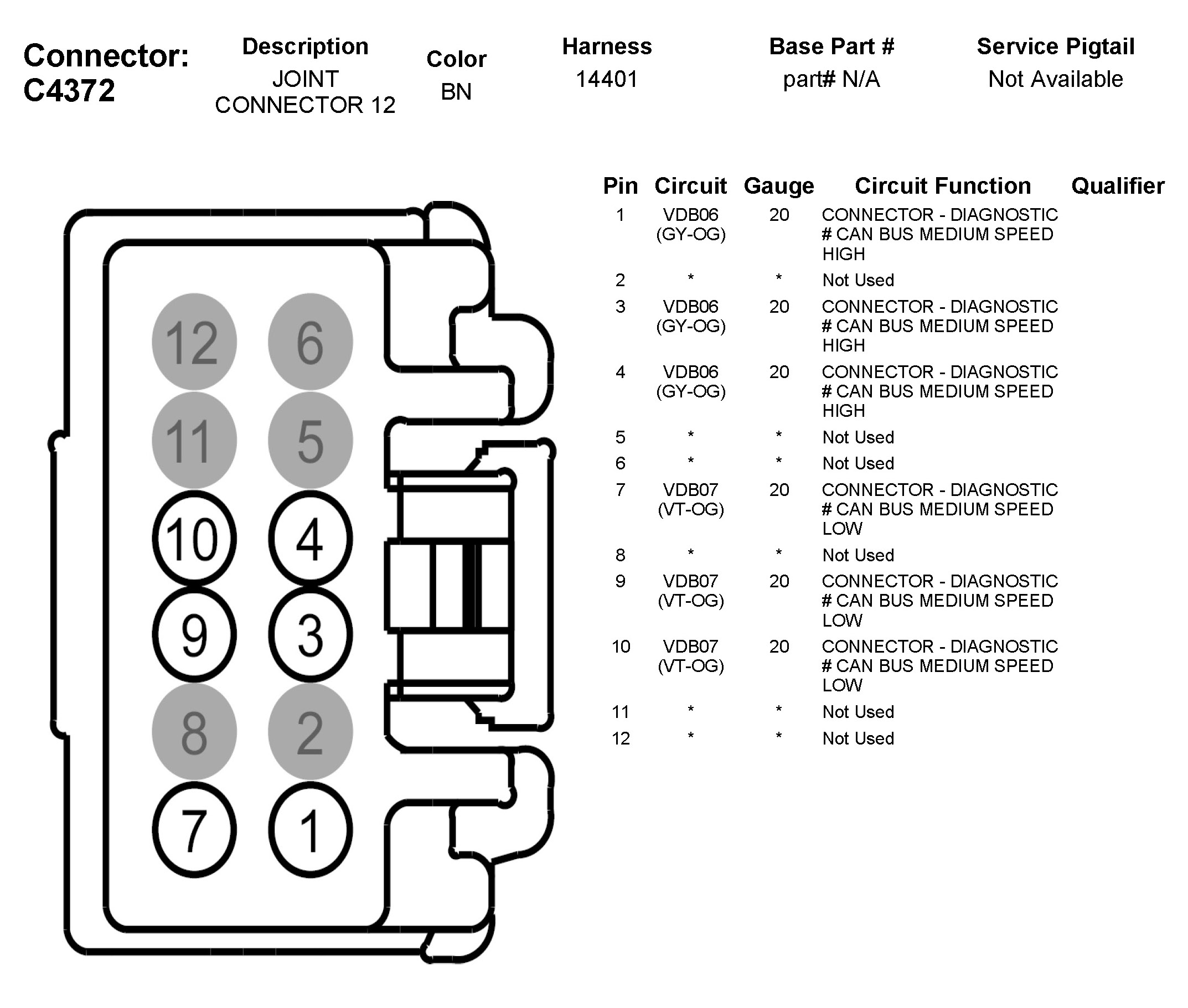 Connector: C4372

| Description | Color | Harness | Base Part # | Service Pigtail |
|---|---|---|---|---|
| JOINT CONNECTOR 12 | BN | 14401 | part# N/A | Not Available |

12 6
11 5
10 4
9 3
8 2
7 1

| Pin | Circuit | Gauge | Circuit Function | Qualifier |
|---|---|---|---|---|
| 1 | VDB06 (GY-OG) | 20 | CONNECTOR - DIAGNOSTIC # CAN BUS MEDIUM SPEED HIGH | |
| 2 | * | * | Not Used | |
| 3 | VDB06 (GY-OG) | 20 | CONNECTOR - DIAGNOSTIC # CAN BUS MEDIUM SPEED HIGH | |
| 4 | VDB06 (GY-OG) | 20 | CONNECTOR - DIAGNOSTIC # CAN BUS MEDIUM SPEED HIGH | |
| 5 | * | * | Not Used | |
| 6 | * | * | Not Used | |
| 7 | VDB07 (VT-OG) | 20 | CONNECTOR - DIAGNOSTIC # CAN BUS MEDIUM SPEED LOW | |
| 8 | * | * | Not Used | |
| 9 | VDB07 (VT-OG) | 20 | CONNECTOR - DIAGNOSTIC # CAN BUS MEDIUM SPEED LOW | |
| 10 | VDB07 (VT-OG) | 20 | CONNECTOR - DIAGNOSTIC # CAN BUS MEDIUM SPEED LOW | |
| 11 | * | * | Not Used | |
| 12 | * | * | Not Used | |