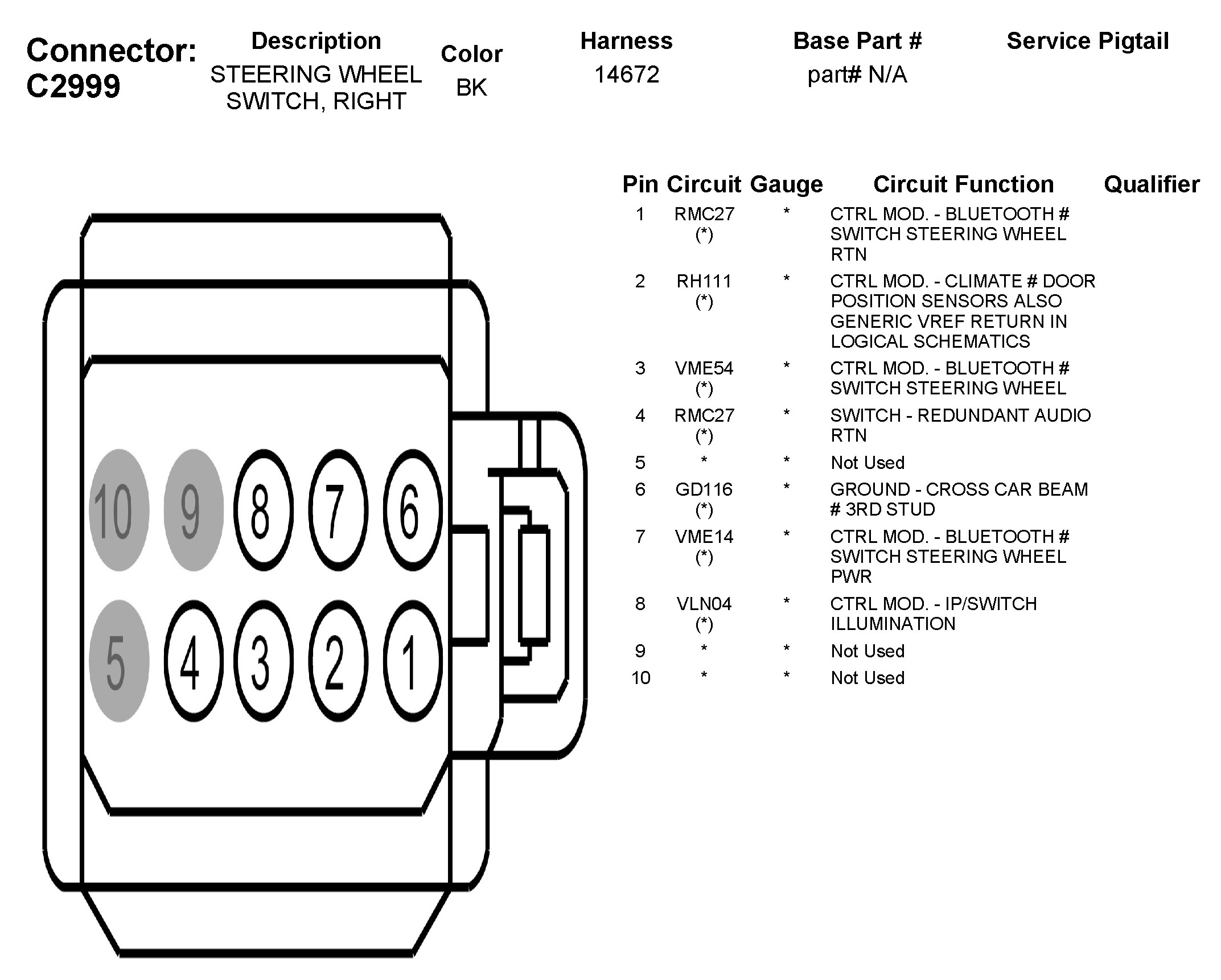 Connector: C2999

| Description | Color | Harness | Base Part # | Service Pigtail |
|---|---|---|---|---|
| STEERING WHEEL SWITCH, RIGHT | BK | 14672 | part# N/A | |

10 9 8 7 6
5 4 3 2 1

| Pin | Circuit | Gauge | Circuit Function | Qualifier |
|---|---|---|---|---|
| 1 | RMC27 (*) | * | CTRL MOD. - BLUETOOTH # SWITCH STEERING WHEEL RTN | |
| 2 | RH111 (*) | * | CTRL MOD. - CLIMATE # DOOR POSITION SENSORS ALSO GENERIC VREF RETURN IN LOGICAL SCHEMATICS | |
| 3 | VME54 (*) | * | CTRL MOD. - BLUETOOTH # SWITCH STEERING WHEEL | |
| 4 | RMC27 (*) | * | SWITCH - REDUNDANT AUDIO RTN | |
| 5 | * | * | Not Used | |
| 6 | GD116 (*) | * | GROUND - CROSS CAR BEAM # 3RD STUD | |
| 7 | VME14 (*) | * | CTRL MOD. - BLUETOOTH # SWITCH STEERING WHEEL PWR | |
| 8 | VLN04 (*) | * | CTRL MOD. - IP/SWITCH ILLUMINATION | |
| 9 | * | * | Not Used | |
| 10 | * | * | Not Used | |