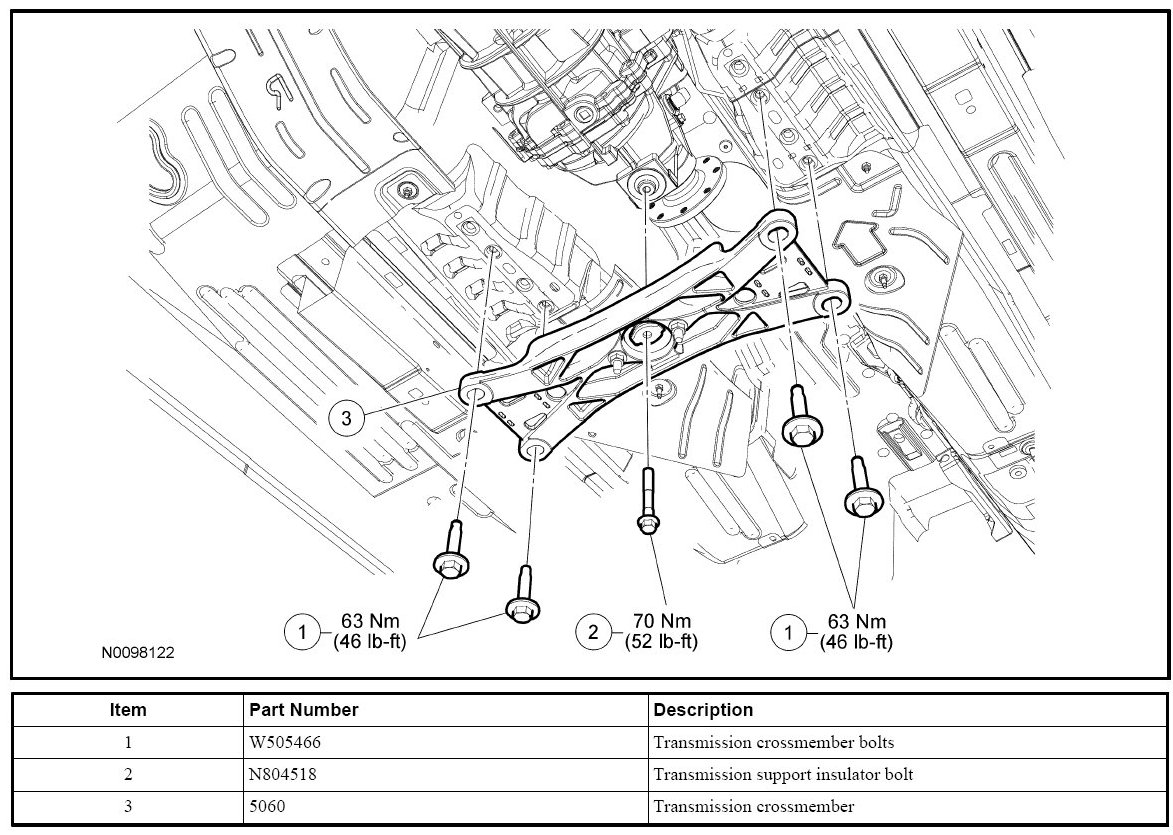 3

1 63 Nm (46 lb-ft)

2 70 Nm (52 lb-ft)

1 63 Nm (46 lb-ft)

N0098122

| Item | Part Number | Description |
|---|---|---|
| 1 | W505466 | Transmission crossmember bolts |
| 2 | N804518 | Transmission support insulator bolt |
| 3 | 5060 | Transmission crossmember |