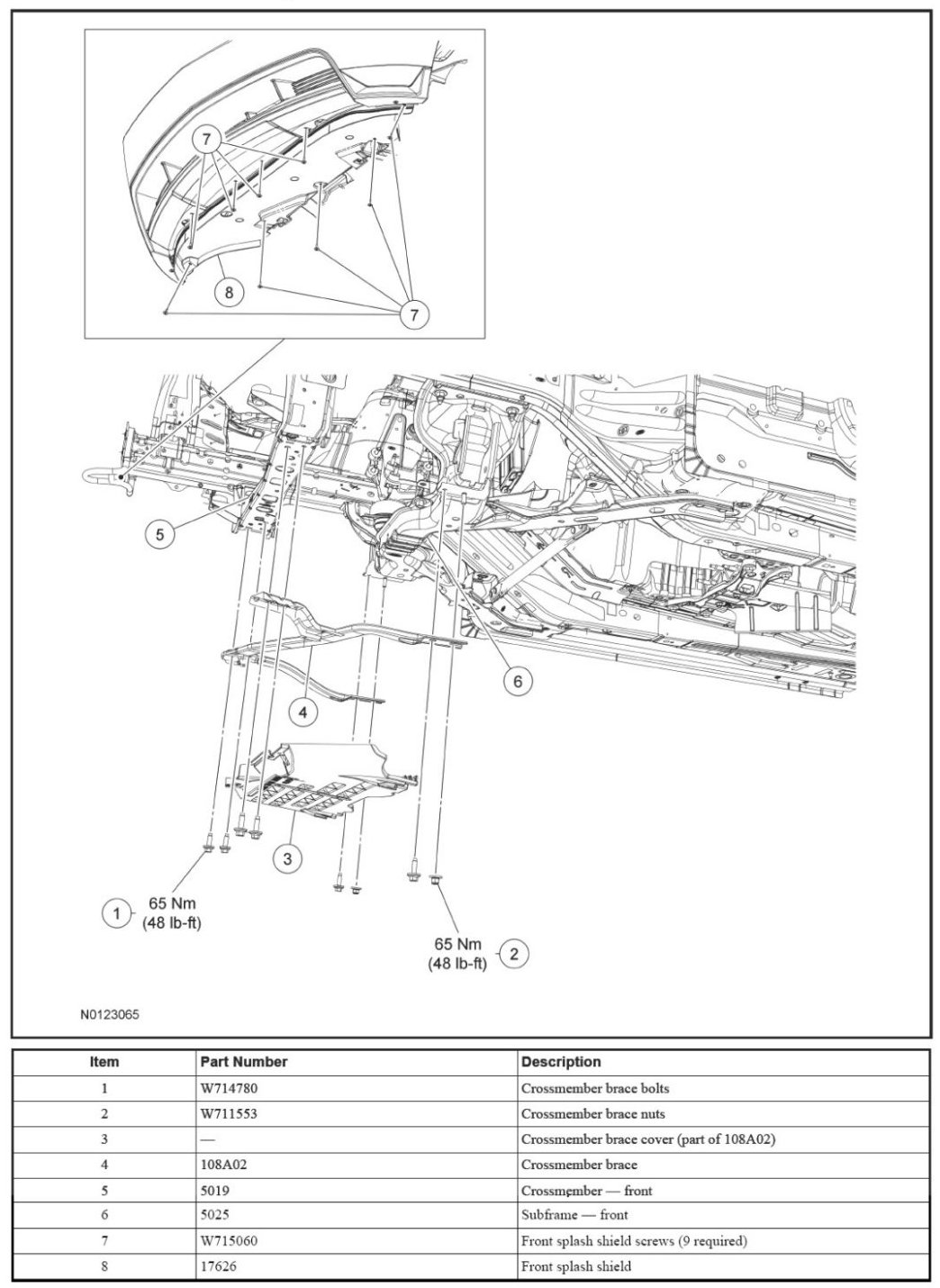 7

8

7

5

6

4

3

1 65 Nm
(48 lb-ft)

65 Nm
(48 lb-ft) 2

N0123065

| Item | Part Number | Description |
|---|---|---|
| 1 | W714780 | Crossmember brace bolts |
| 2 | W711553 | Crossmember brace nuts |
| 3 | — | Crossmember brace cover (part of 108A02) |
| 4 | 108A02 | Crossmember brace |
| 5 | 5019 | Crossmember — front |
| 6 | 5025 | Subframe — front |
| 7 | W715060 | Front splash shield screws (9 required) |
| 8 | 17626 | Front splash shield |