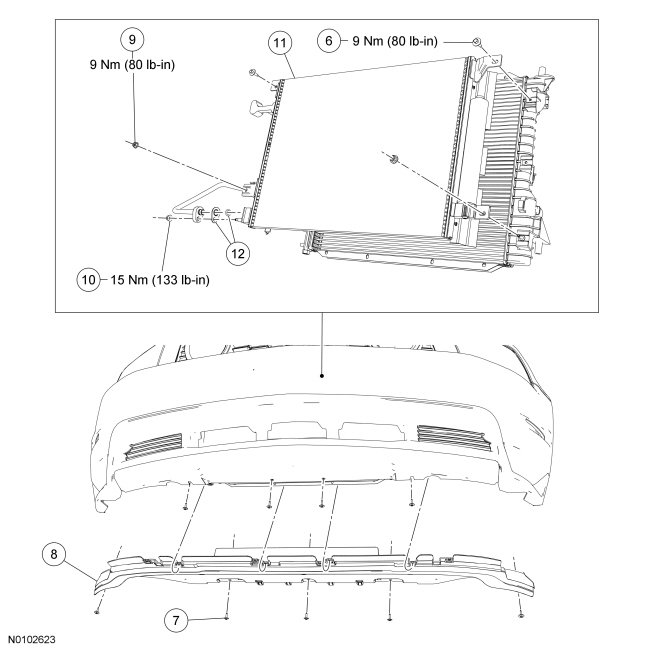 9
9 Nm (80 lb-in)

11

6 9 Nm (80 lb-in)

12

10 15 Nm (133 lb-in)

8

7

N0102623