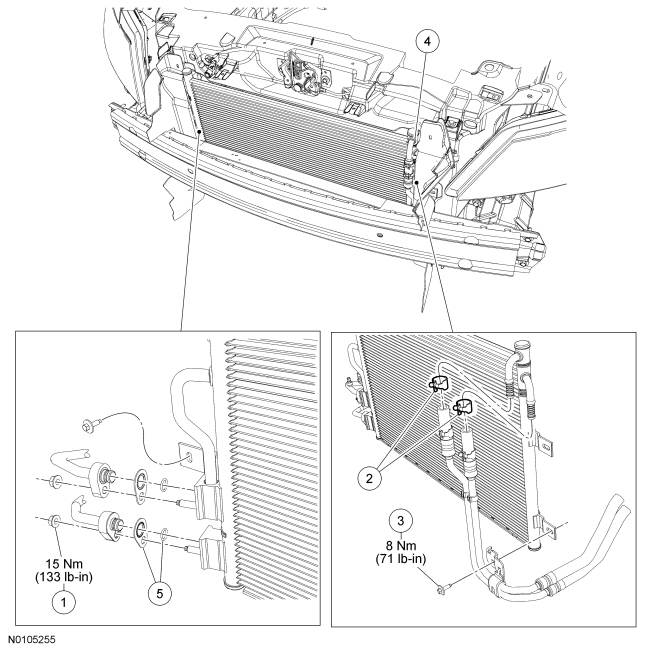 4

15 Nm
(133 lb-in)

1

5

2

3
8 Nm
(71 lb-in)

N0105255