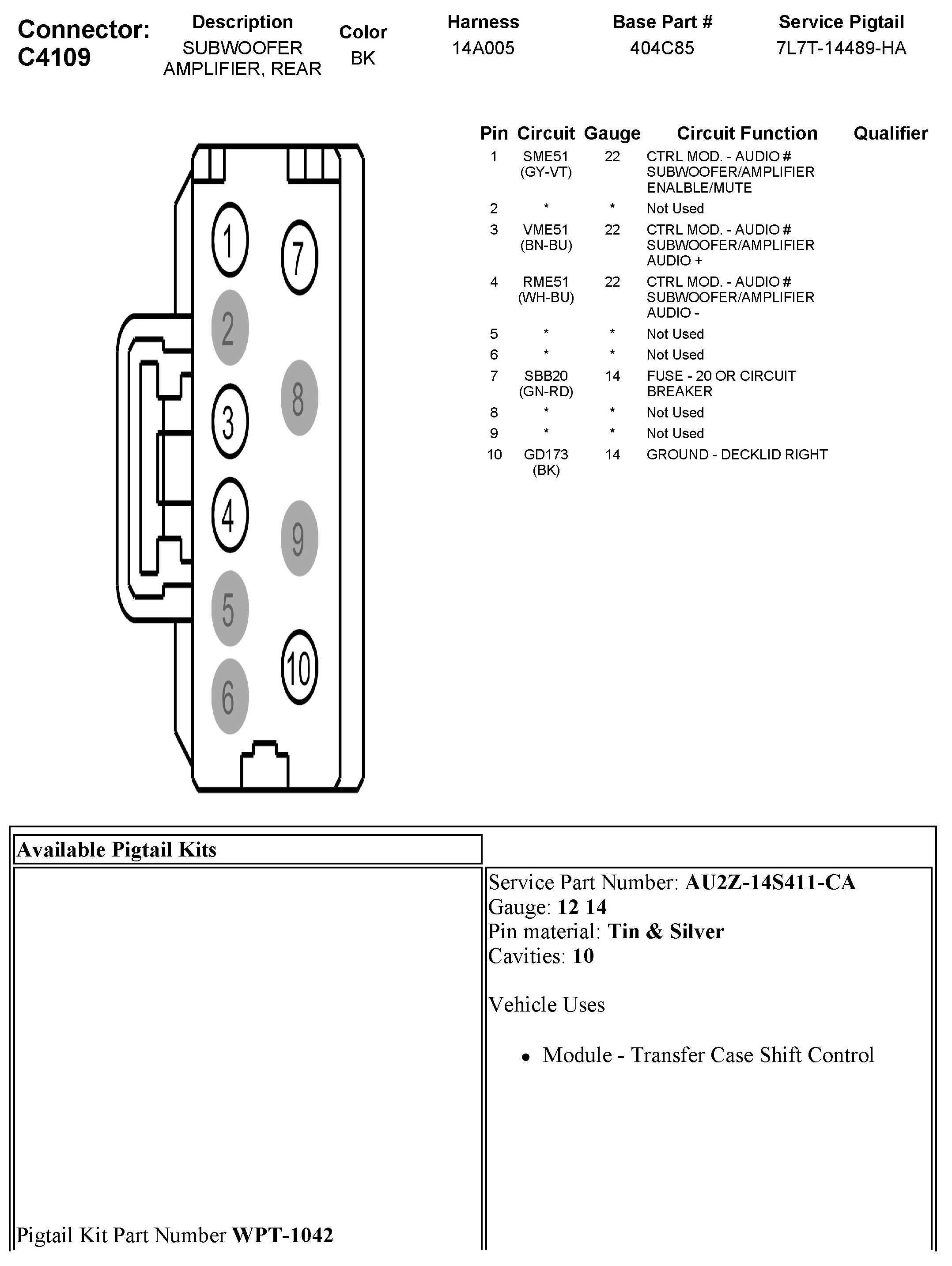 Connector: C4109

| Description | Color | Harness | Base Part # | Service Pigtail |
|---|---|---|---|---|
| SUBWOOFER AMPLIFIER, REAR | BK | 14A005 | 404C85 | 7L7T-14489-HA |

1 7 2 8 3 4 9 5 10 6

| Pin | Circuit | Gauge | Circuit Function | Qualifier |
|---|---|---|---|---|
| 1 | SME51 (GY-VT) | 22 | CTRL MOD. - AUDIO # SUBWOOFER/AMPLIFIER ENALBLE/MUTE | |
| 2 | * | * | Not Used | |
| 3 | VME51 (BN-BU) | 22 | CTRL MOD. - AUDIO # SUBWOOFER/AMPLIFIER AUDIO + | |
| 4 | RME51 (WH-BU) | 22 | CTRL MOD. - AUDIO # SUBWOOFER/AMPLIFIER AUDIO - | |
| 5 | * | * | Not Used | |
| 6 | * | * | Not Used | |
| 7 | SBB20 (GN-RD) | 14 | FUSE - 20 OR CIRCUIT BREAKER | |
| 8 | * | * | Not Used | |
| 9 | * | * | Not Used | |
| 10 | GD173 (BK) | 14 | GROUND - DECKLID RIGHT | |

Available Pigtail Kits

Pigtail Kit Part Number WPT-1042

Service Part Number: AU2Z-14S411-CA
Gauge: 12 14
Pin material: Tin & Silver
Cavities: 10

Vehicle Uses

• Module - Transfer Case Shift Control