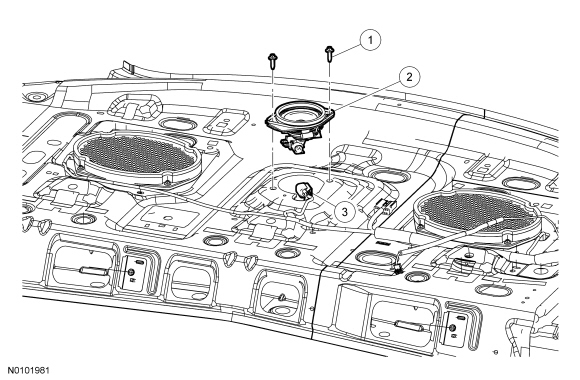 1
2
3
N0101981