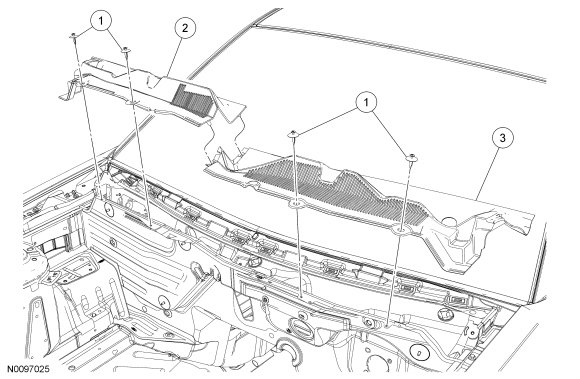 1
2
1
3
N0097025