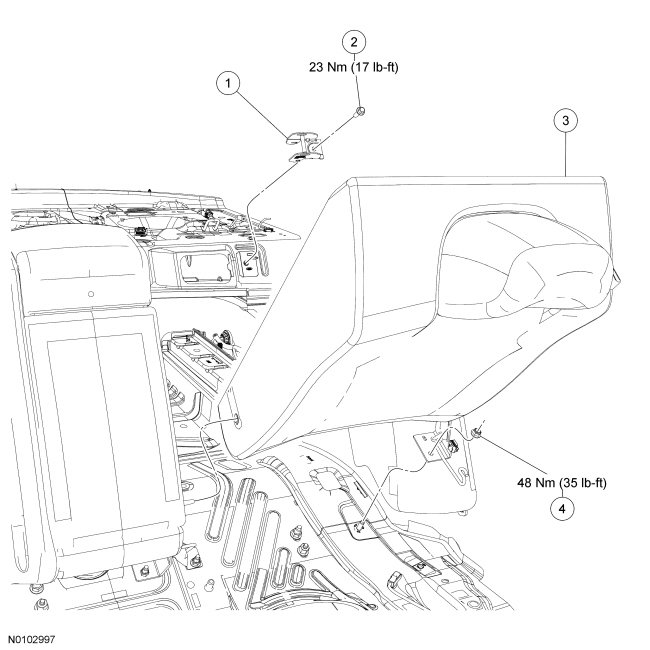 2
23 Nm (17 lb-ft)
1
3
48 Nm (35 lb-ft)
4
N0102997