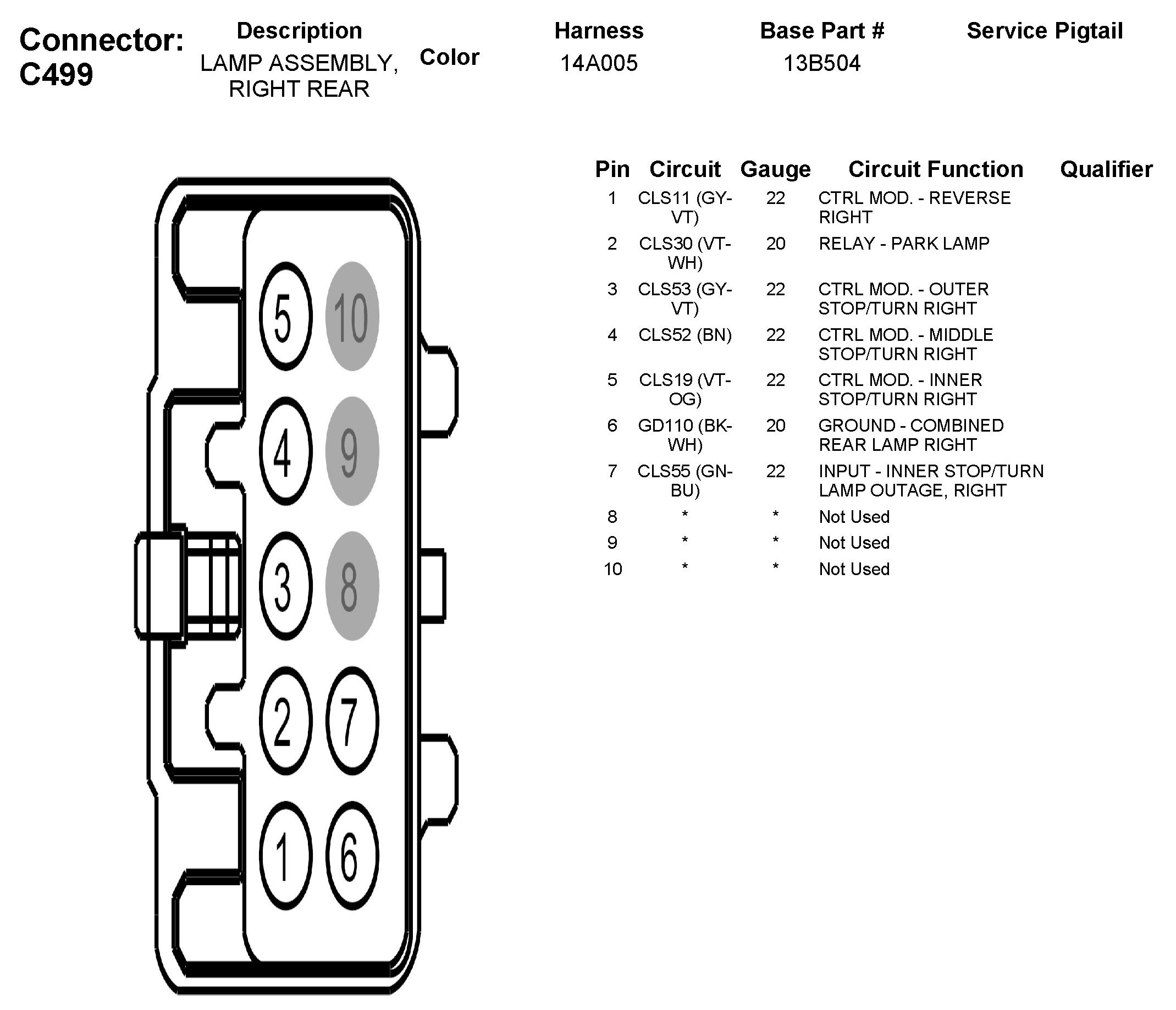 Connector: C499

| Description | Color | Harness | Base Part # | Service Pigtail |
|---|---|---|---|---|
| LAMP ASSEMBLY, RIGHT REAR | | 14A005 | 13B504 | |

5 10
4 9
3 8
2 7
1 6

| Pin | Circuit | Gauge | Circuit Function | Qualifier |
|---|---|---|---|---|
| 1 | CLS11 (GY-VT) | 22 | CTRL MOD. - REVERSE RIGHT | |
| 2 | CLS30 (VT-WH) | 20 | RELAY - PARK LAMP | |
| 3 | CLS53 (GY-VT) | 22 | CTRL MOD. - OUTER STOP/TURN RIGHT | |
| 4 | CLS52 (BN) | 22 | CTRL MOD. - MIDDLE STOP/TURN RIGHT | |
| 5 | CLS19 (VT-OG) | 22 | CTRL MOD. - INNER STOP/TURN RIGHT | |
| 6 | GD110 (BK-WH) | 20 | GROUND - COMBINED REAR LAMP RIGHT | |
| 7 | CLS55 (GN-BU) | 22 | INPUT - INNER STOP/TURN LAMP OUTAGE, RIGHT | |
| 8 | * | * | Not Used | |
| 9 | * | * | Not Used | |
| 10 | * | * | Not Used | |