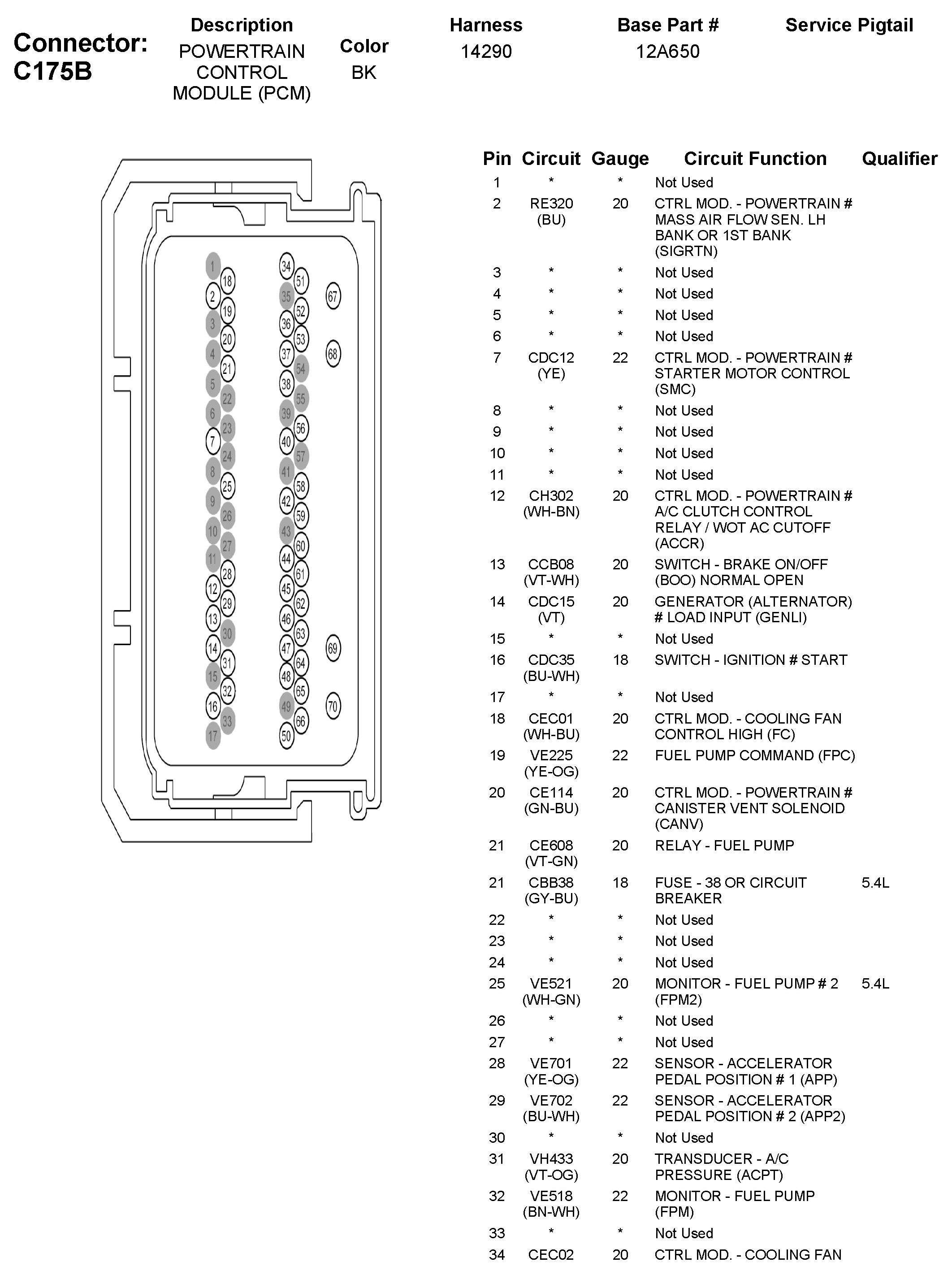 Connector: C175B

| Description | Color | Harness | Base Part # | Service Pigtail |
|---|---|---|---|---|
| POWERTRAIN CONTROL MODULE (PCM) | BK | 14290 | 12A650 | |

1 18 2 19 3 20 4 21 5 22 6 23 7 24 8 25 9 26 10 27 11 28 12 29 13 30 14 31 15 32 16 33 17

34 51 35 52 36 53 37 54 38 55 39 56 40 57 41 58 42 59 43 60 44 61 45 62 46 63 47 64 48 65 49 66 50

67 68 69 70

| Pin | Circuit | Gauge | Circuit Function | Qualifier |
|---|---|---|---|---|
| 1 | * | * | Not Used | |
| 2 | RE320 (BU) | 20 | CTRL MOD. - POWERTRAIN # MASS AIR FLOW SEN. LH BANK OR 1ST BANK (SIGRTN) | |
| 3 | * | * | Not Used | |
| 4 | * | * | Not Used | |
| 5 | * | * | Not Used | |
| 6 | * | * | Not Used | |
| 7 | CDC12 (YE) | 22 | CTRL MOD. - POWERTRAIN # STARTER MOTOR CONTROL (SMC) | |
| 8 | * | * | Not Used | |
| 9 | * | * | Not Used | |
| 10 | * | * | Not Used | |
| 11 | * | * | Not Used | |
| 12 | CH302 (WH-BN) | 20 | CTRL MOD. - POWERTRAIN # A/C CLUTCH CONTROL RELAY / WOT AC CUTOFF (ACCR) | |
| 13 | CCB08 (VT-WH) | 20 | SWITCH - BRAKE ON/OFF (BOO) NORMAL OPEN | |
| 14 | CDC15 (VT) | 20 | GENERATOR (ALTERNATOR) # LOAD INPUT (GENLI) | |
| 15 | * | * | Not Used | |
| 16 | CDC35 (BU-WH) | 18 | SWITCH - IGNITION # START | |
| 17 | * | * | Not Used | |
| 18 | CEC01 (WH-BU) | 20 | CTRL MOD. - COOLING FAN CONTROL HIGH (FC) | |
| 19 | VE225 (YE-OG) | 22 | FUEL PUMP COMMAND (FPC) | |
| 20 | CE114 (GN-BU) | 20 | CTRL MOD. - POWERTRAIN # CANISTER VENT SOLENOID (CANV) | |
| 21 | CE608 (VT-GN) | 20 | RELAY - FUEL PUMP | |
| 21 | CBB38 (GY-BU) | 18 | FUSE - 38 OR CIRCUIT BREAKER | 5.4L |
| 22 | * | * | Not Used | |
| 23 | * | * | Not Used | |
| 24 | * | * | Not Used | |
| 25 | VE521 (WH-GN) | 20 | MONITOR - FUEL PUMP # 2 (FPM2) | 5.4L |
| 26 | * | * | Not Used | |
| 27 | * | * | Not Used | |
| 28 | VE701 (YE-OG) | 22 | SENSOR - ACCELERATOR PEDAL POSITION # 1 (APP) | |
| 29 | VE702 (BU-WH) | 22 | SENSOR - ACCELERATOR PEDAL POSITION # 2 (APP2) | |
| 30 | * | * | Not Used | |
| 31 | VH433 (VT-OG) | 20 | TRANSDUCER - A/C PRESSURE (ACPT) | |
| 32 | VE518 (BN-WH) | 22 | MONITOR - FUEL PUMP (FPM) | |
| 33 | * | * | Not Used | |
| 34 | CEC02 | 20 | CTRL MOD. - COOLING FAN | |