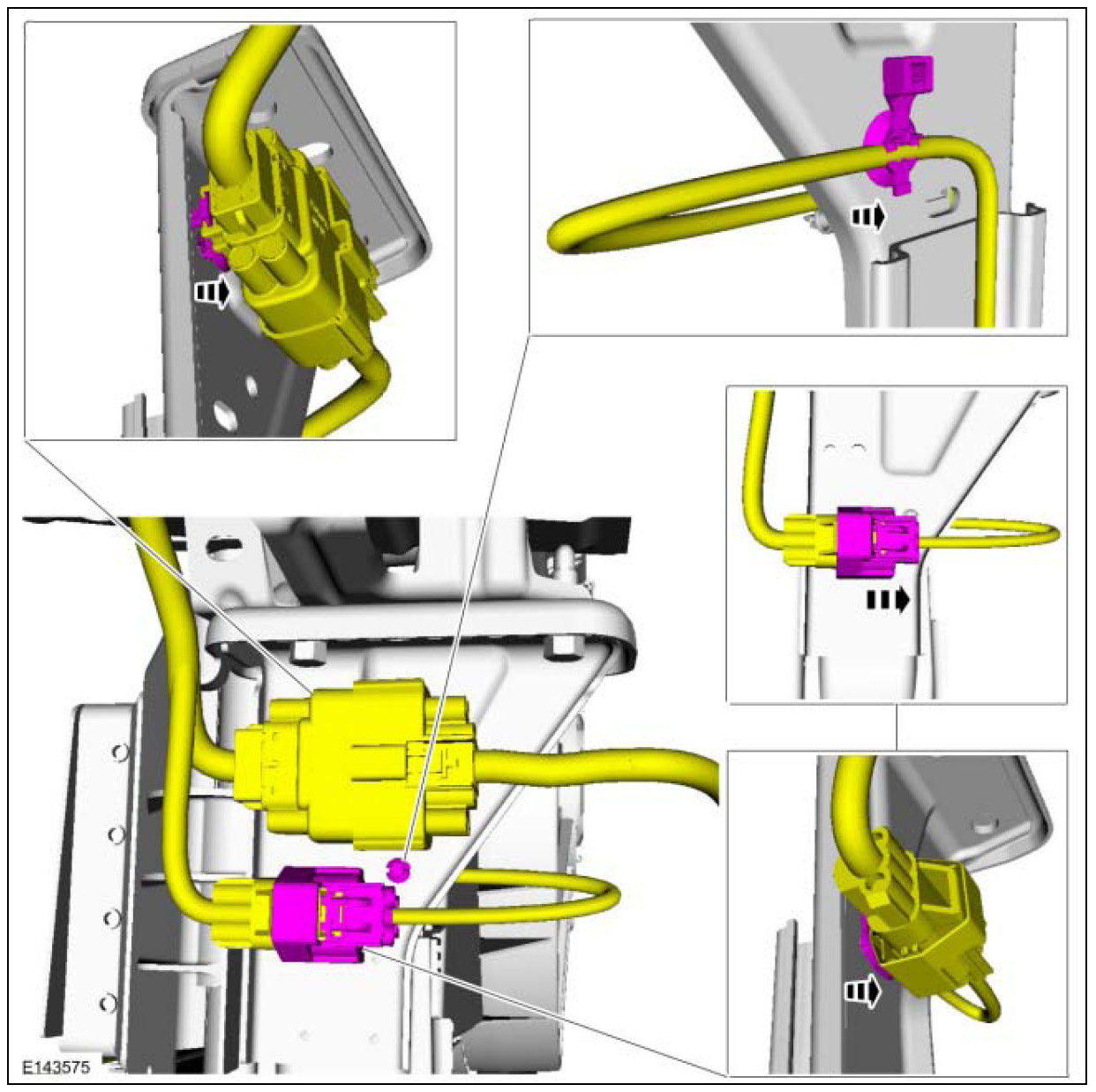 E143575