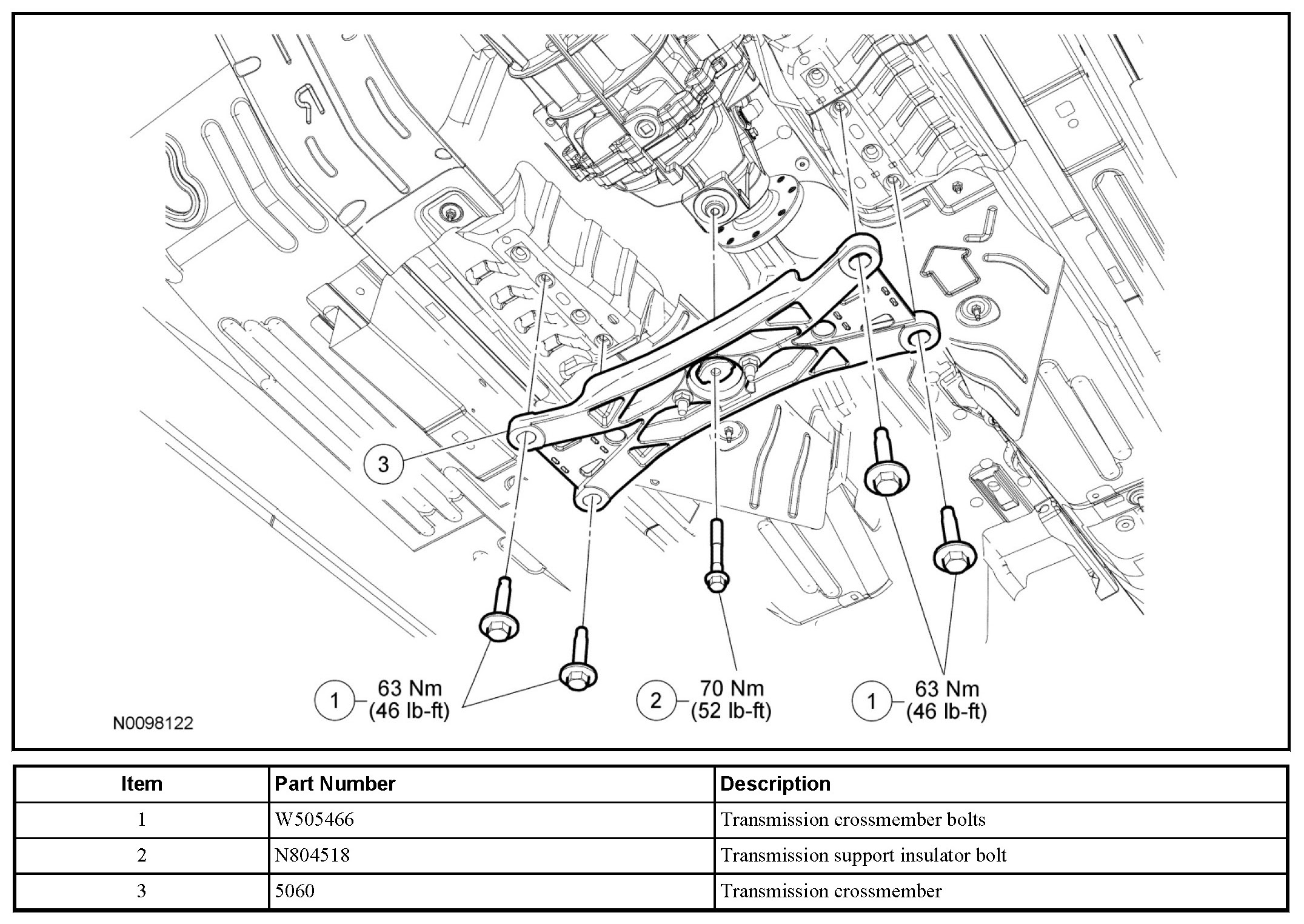 3

1 63 Nm (46 lb-ft)

2 70 Nm (52 lb-ft)

1 63 Nm (46 lb-ft)

N0098122

| Item | Part Number | Description |
|---|---|---|
| 1 | W505466 | Transmission crossmember bolts |
| 2 | N804518 | Transmission support insulator bolt |
| 3 | 5060 | Transmission crossmember |