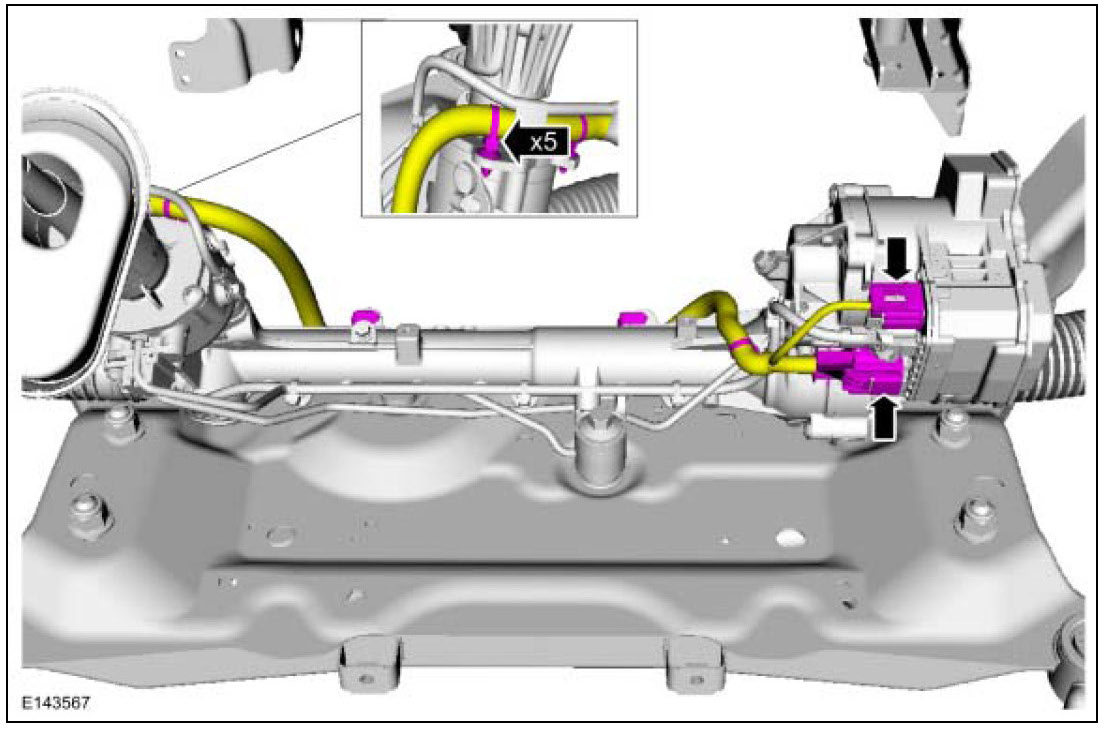 x5

E143567