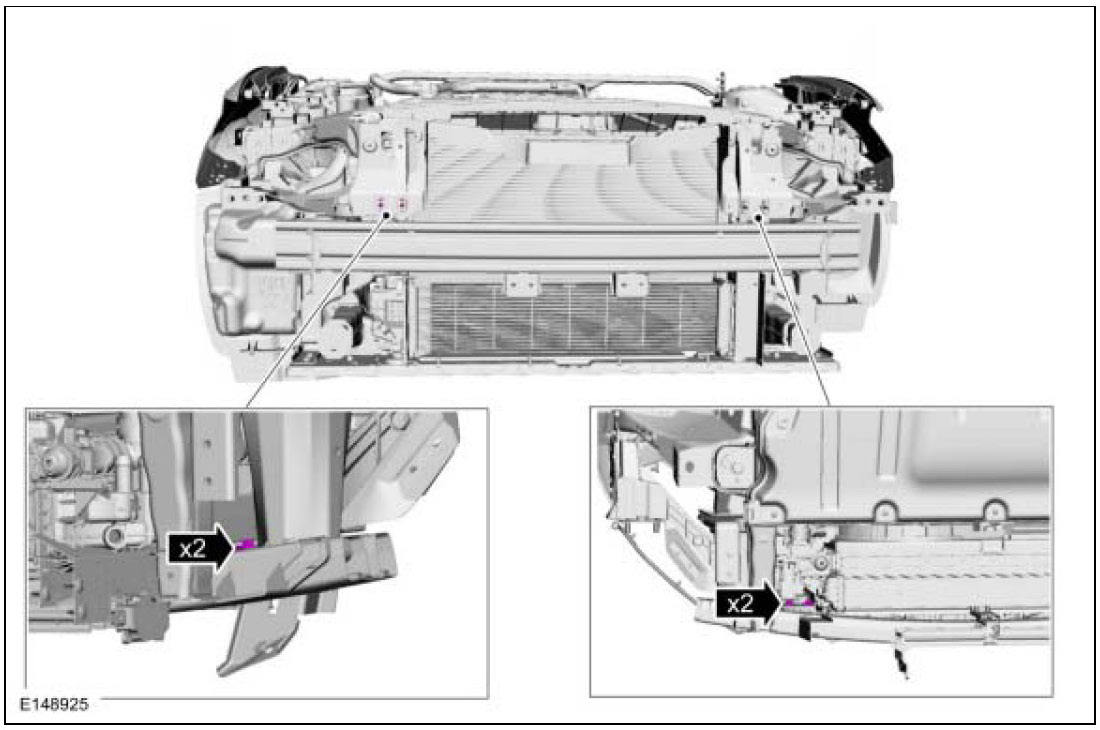 x2

x2

E148925