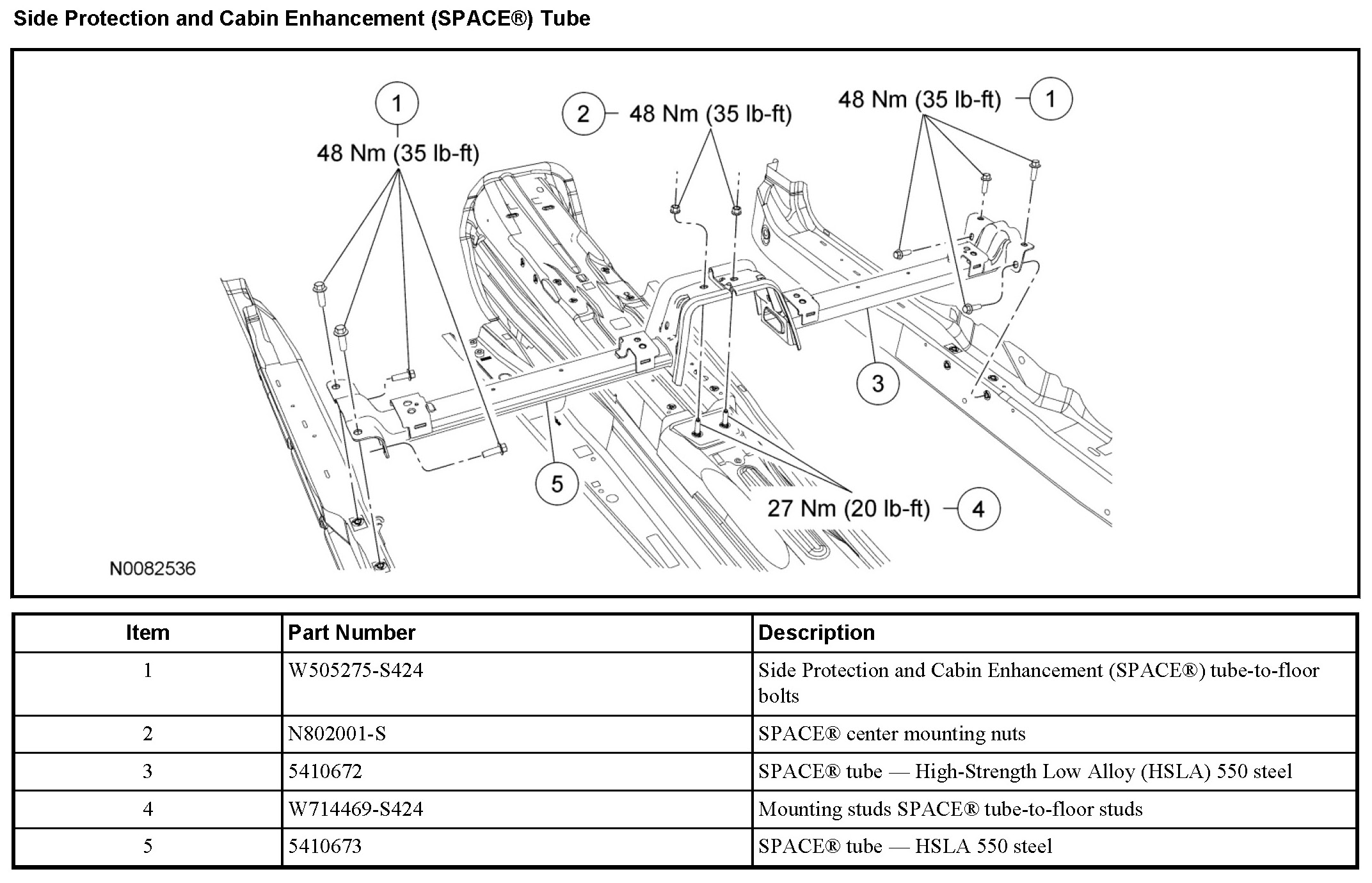 Side Protection and Cabin Enhancement (SPACE®) Tube

1
48 Nm (35 lb-ft)

2 48 Nm (35 lb-ft)

48 Nm (35 lb-ft) 1

3

5

27 Nm (20 lb-ft) 4

N0082536

| Item | Part Number | Description |
|---|---|---|
| 1 | W505275-S424 | Side Protection and Cabin Enhancement (SPACE®) tube-to-floor bolts |
| 2 | N802001-S | SPACE® center mounting nuts |
| 3 | 5410672 | SPACE® tube — High-Strength Low Alloy (HSLA) 550 steel |
| 4 | W714469-S424 | Mounting studs SPACE® tube-to-floor studs |
| 5 | 5410673 | SPACE® tube — HSLA 550 steel |