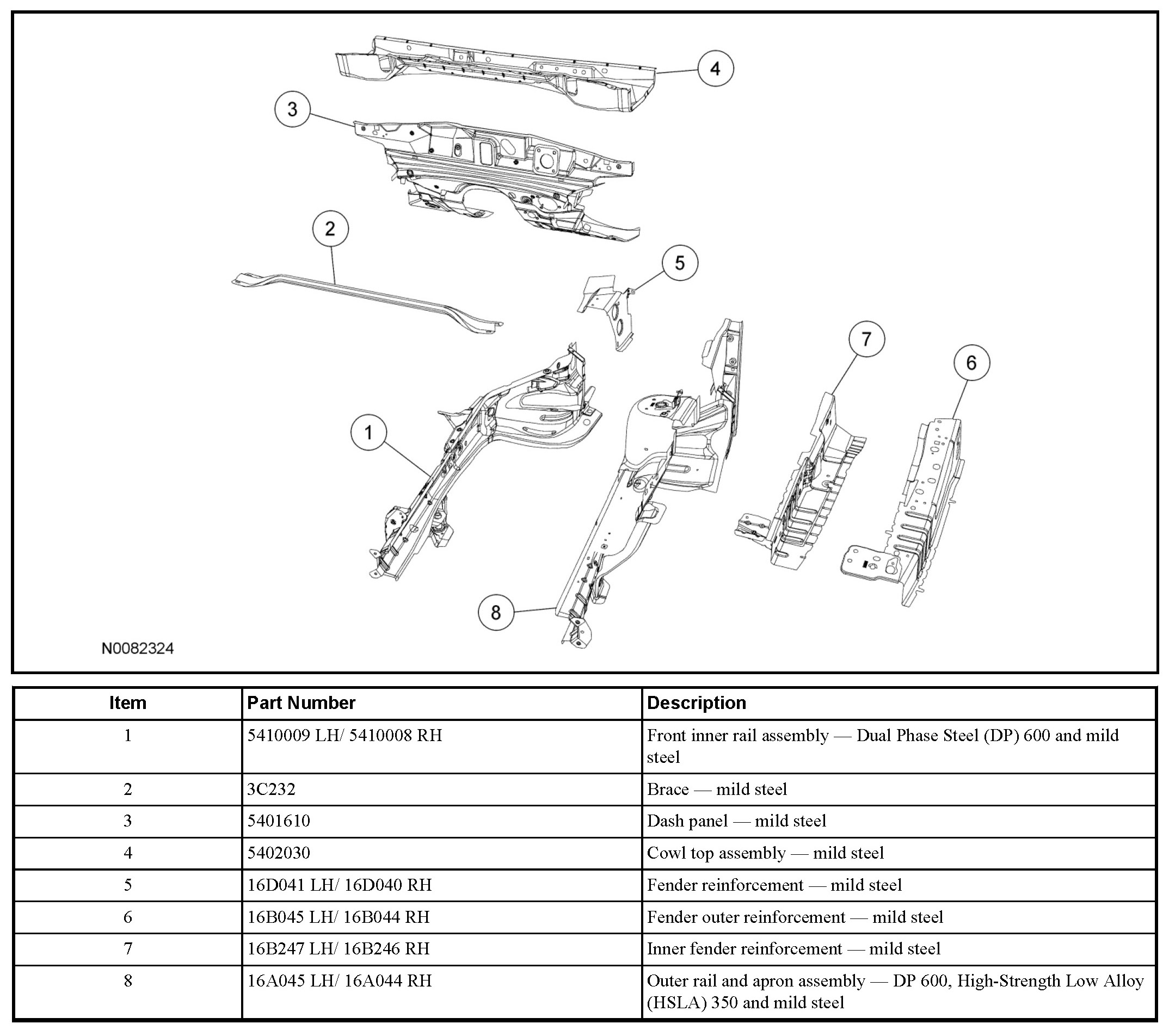 4

3

2

5

7

6

1

8

N0082324

| Item | Part Number | Description |
|---|---|---|
| 1 | 5410009 LH/ 5410008 RH | Front inner rail assembly — Dual Phase Steel (DP) 600 and mild steel |
| 2 | 3C232 | Brace — mild steel |
| 3 | 5401610 | Dash panel — mild steel |
| 4 | 5402030 | Cowl top assembly — mild steel |
| 5 | 16D041 LH/ 16D040 RH | Fender reinforcement — mild steel |
| 6 | 16B045 LH/ 16B044 RH | Fender outer reinforcement — mild steel |
| 7 | 16B247 LH/ 16B246 RH | Inner fender reinforcement — mild steel |
| 8 | 16A045 LH/ 16A044 RH | Outer rail and apron assembly — DP 600, High-Strength Low Alloy (HSLA) 350 and mild steel |