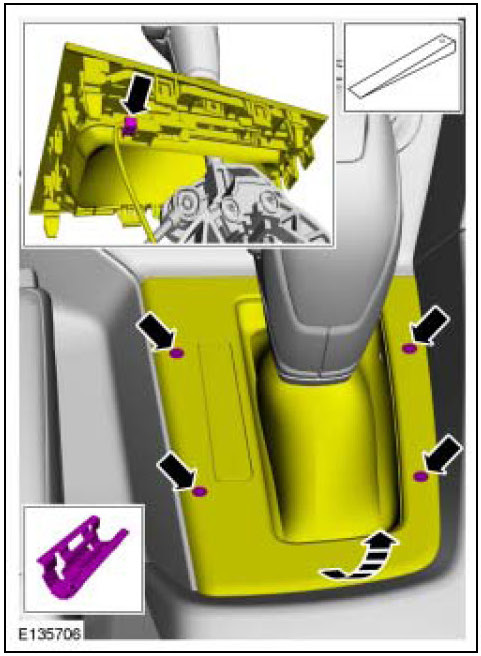 E135706