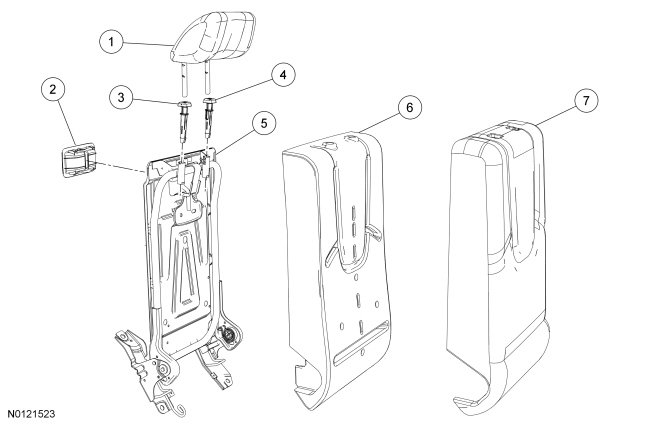 1
2
3
4
5
6
7
N0121523