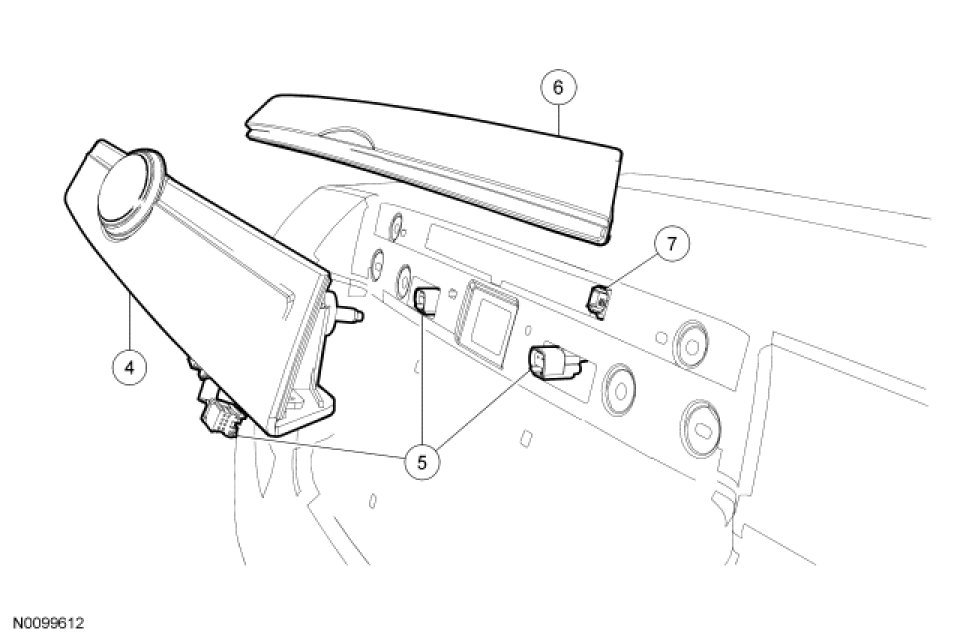 6

7

4

5

N0099612