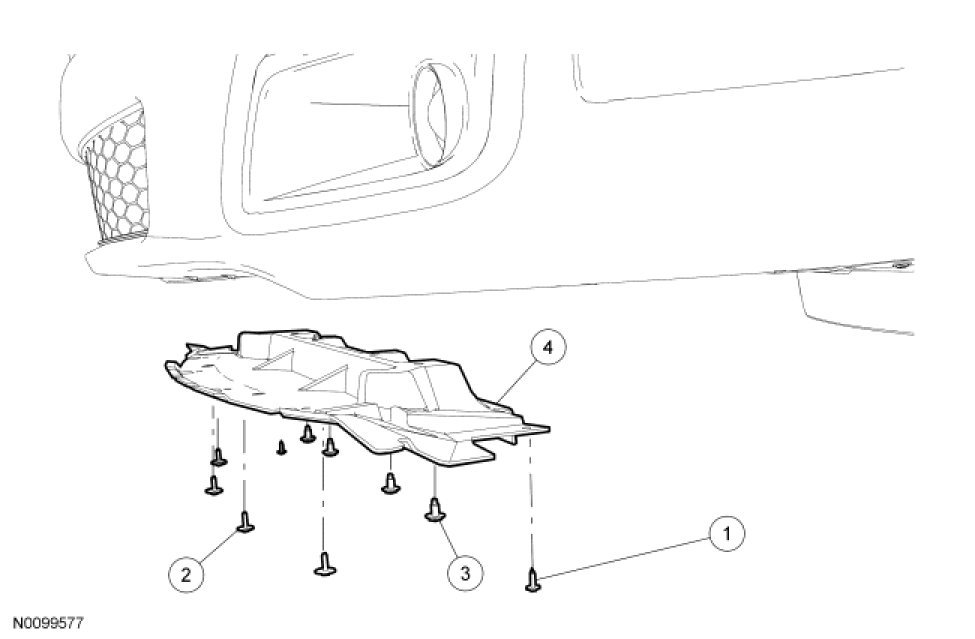 4
1
2
3
N0099577