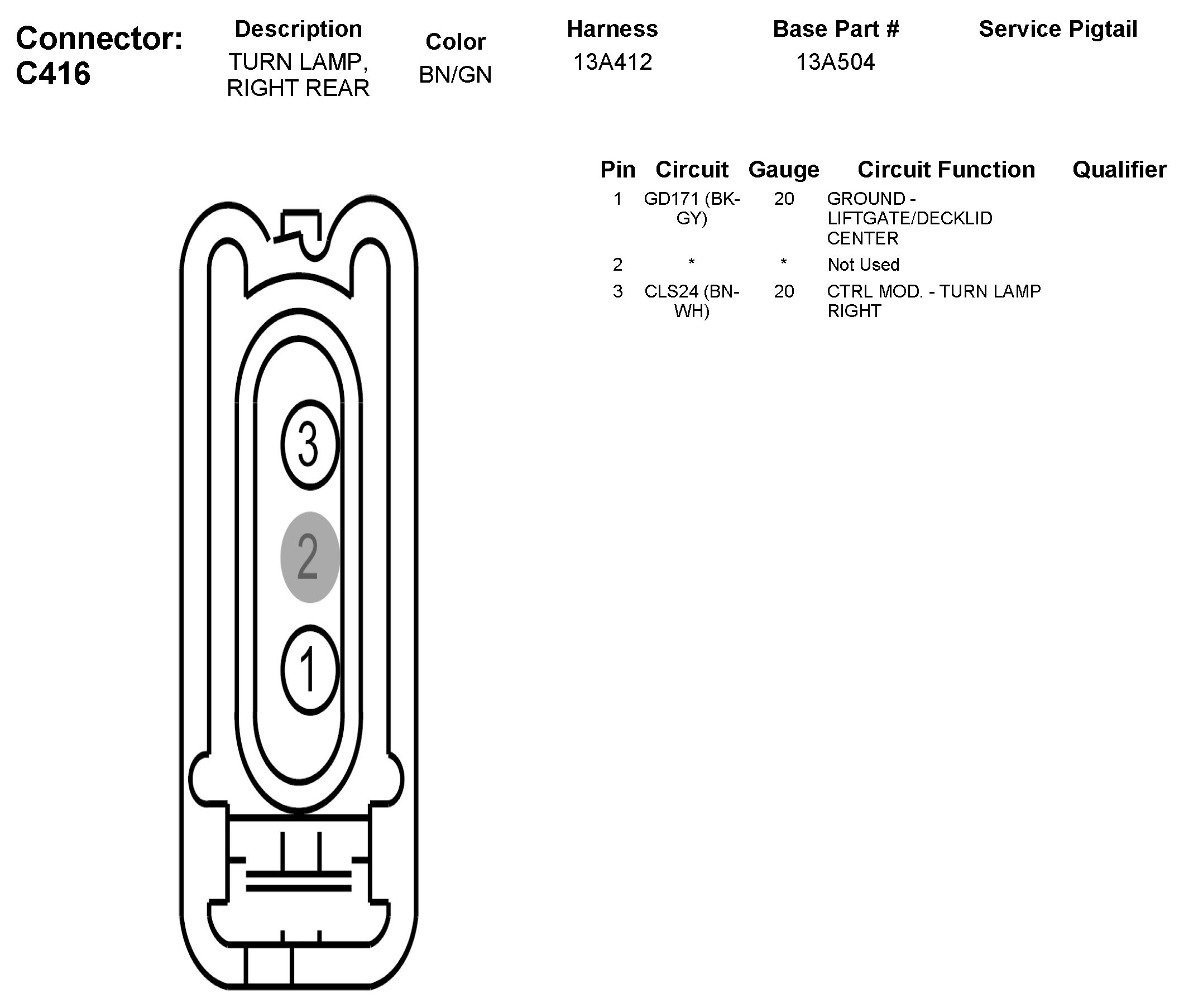 Connector: C416

| Description | Color | Harness | Base Part # | Service Pigtail |
|---|---|---|---|---|
| TURN LAMP, RIGHT REAR | BN/GN | 13A412 | 13A504 | |

| Pin | Circuit | Gauge | Circuit Function | Qualifier |
|---|---|---|---|---|
| 1 | GD171 (BK-GY) | 20 | GROUND - LIFTGATE/DECKLID CENTER | |
| 2 | * | * | Not Used | |
| 3 | CLS24 (BN-WH) | 20 | CTRL MOD. - TURN LAMP RIGHT | |

3
2
1