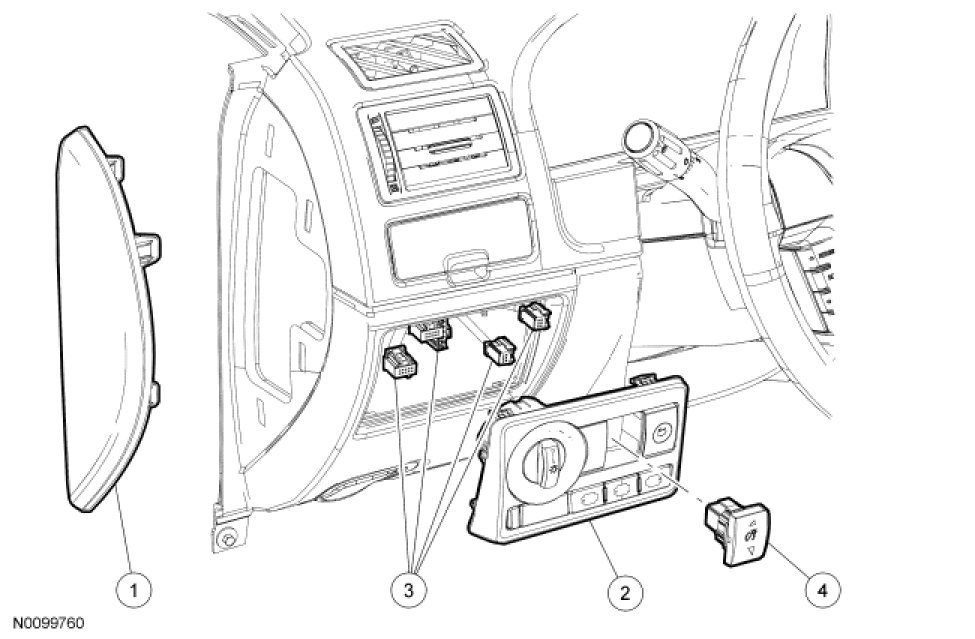 1
3
2
4
N0099760