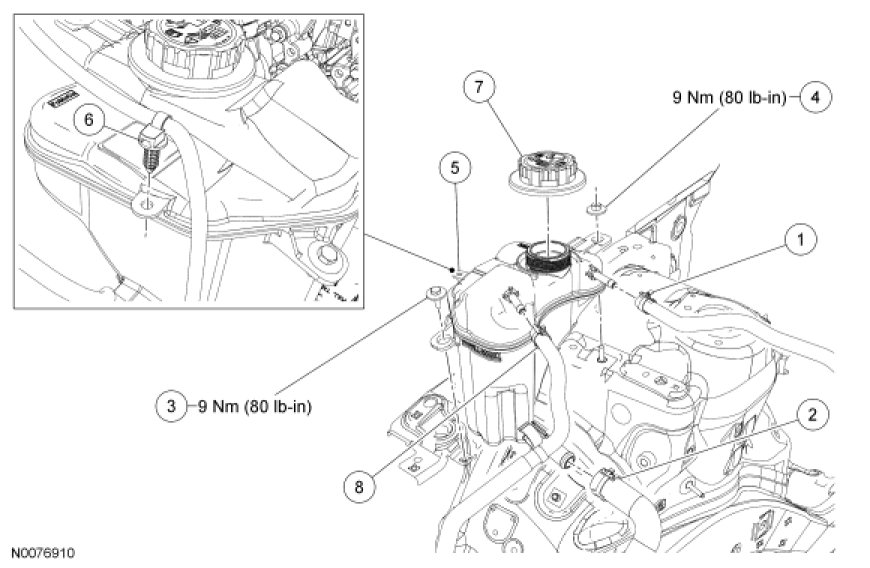 6

7

9 Nm (80 lb-in)

4

5

1

3

9 Nm (80 lb-in)

2

8

N0076910